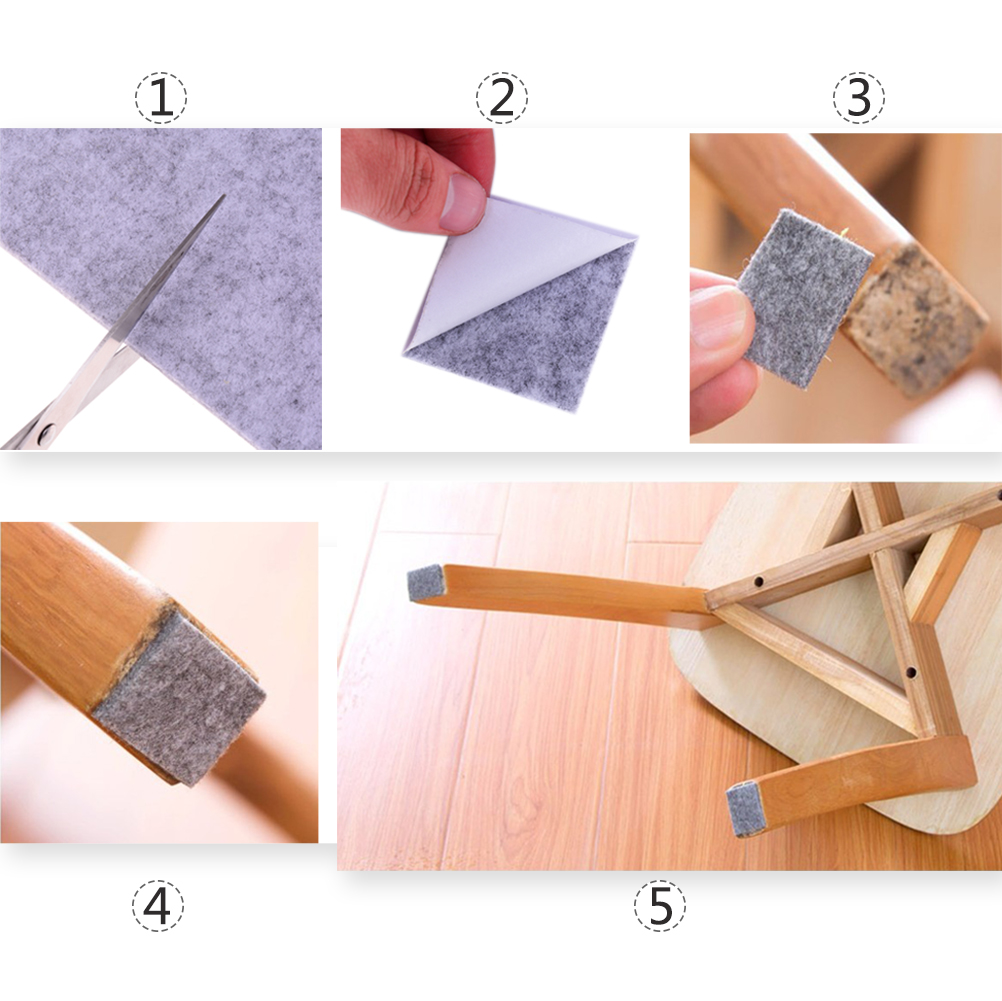 1

2

3

4

5