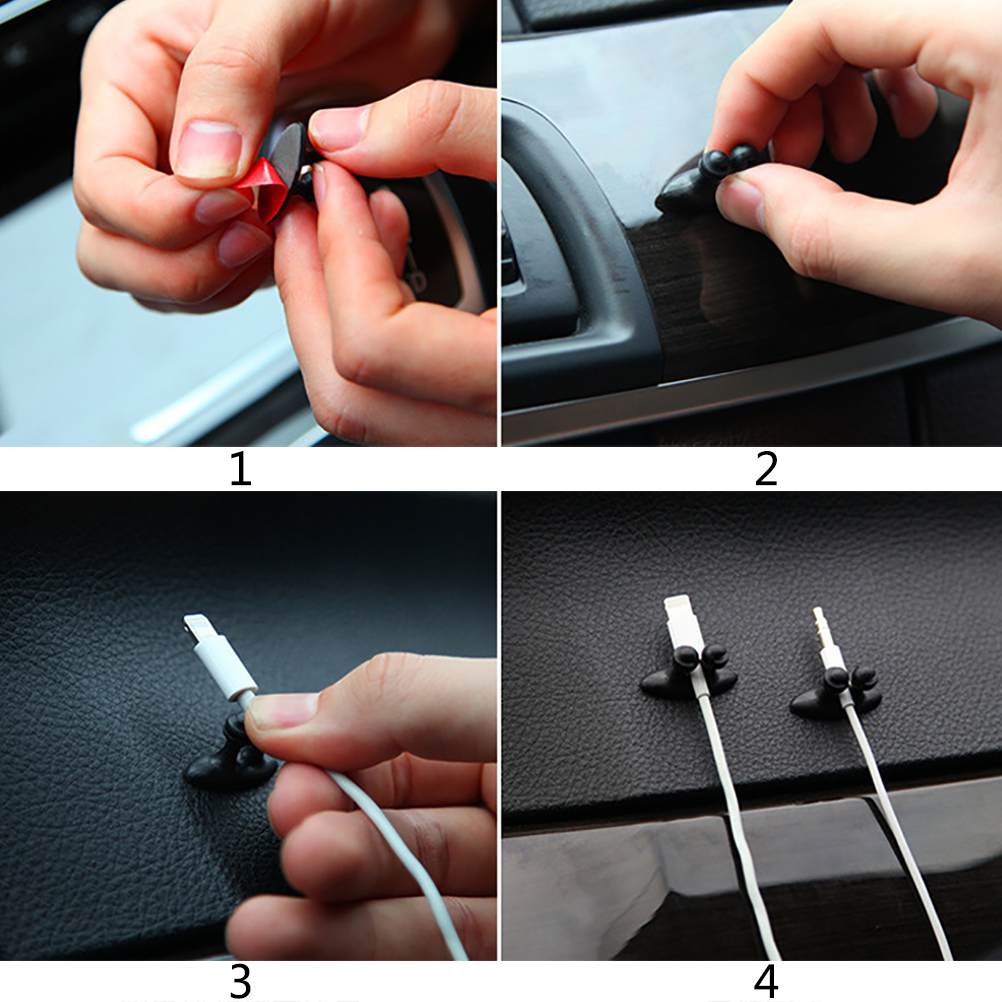 1

2

3

4