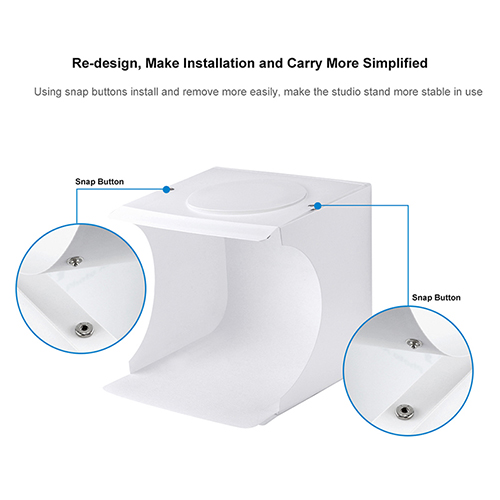 Re-design, Make Installation and Carry More Simplified

Using snap buttons install and remove more easily, make the studio stand more stable in use

Snap Button

Snap Button