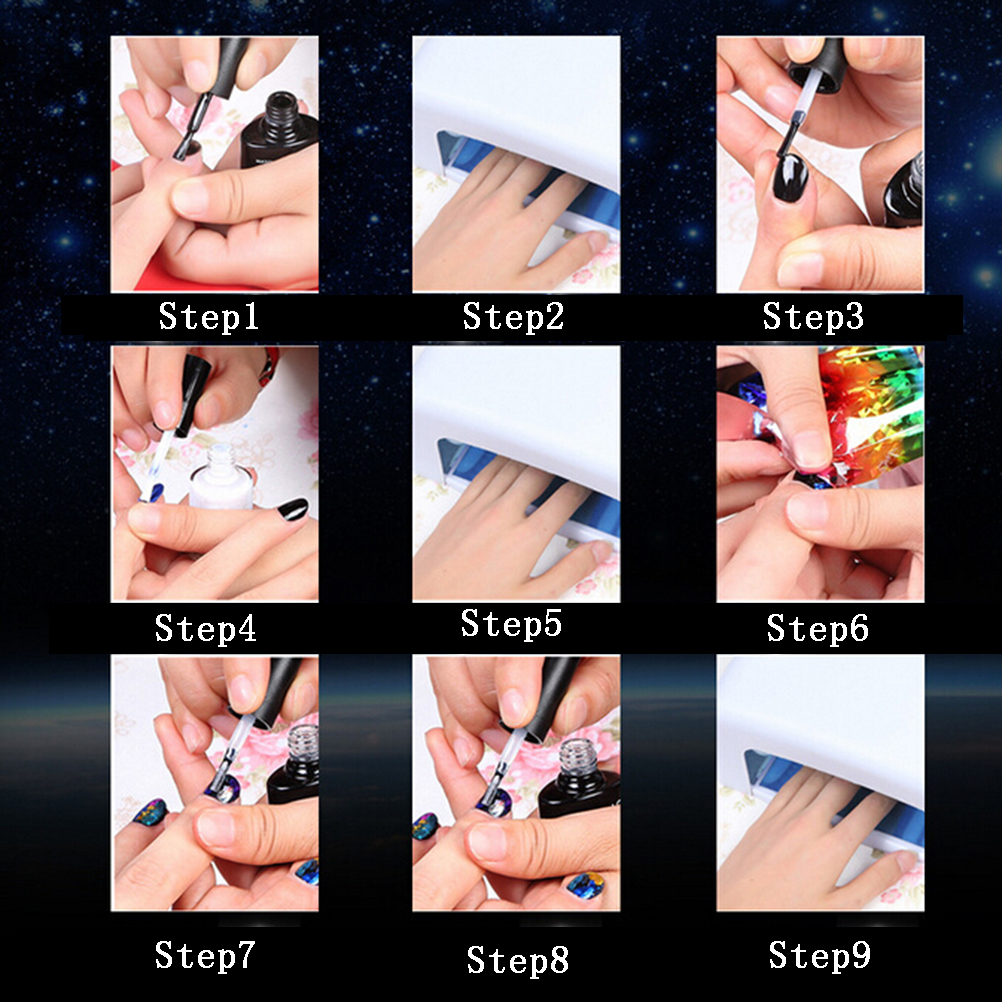 Step1

Step2

Step3

Step4

Step5

Step6

Step7

Step8

Step9