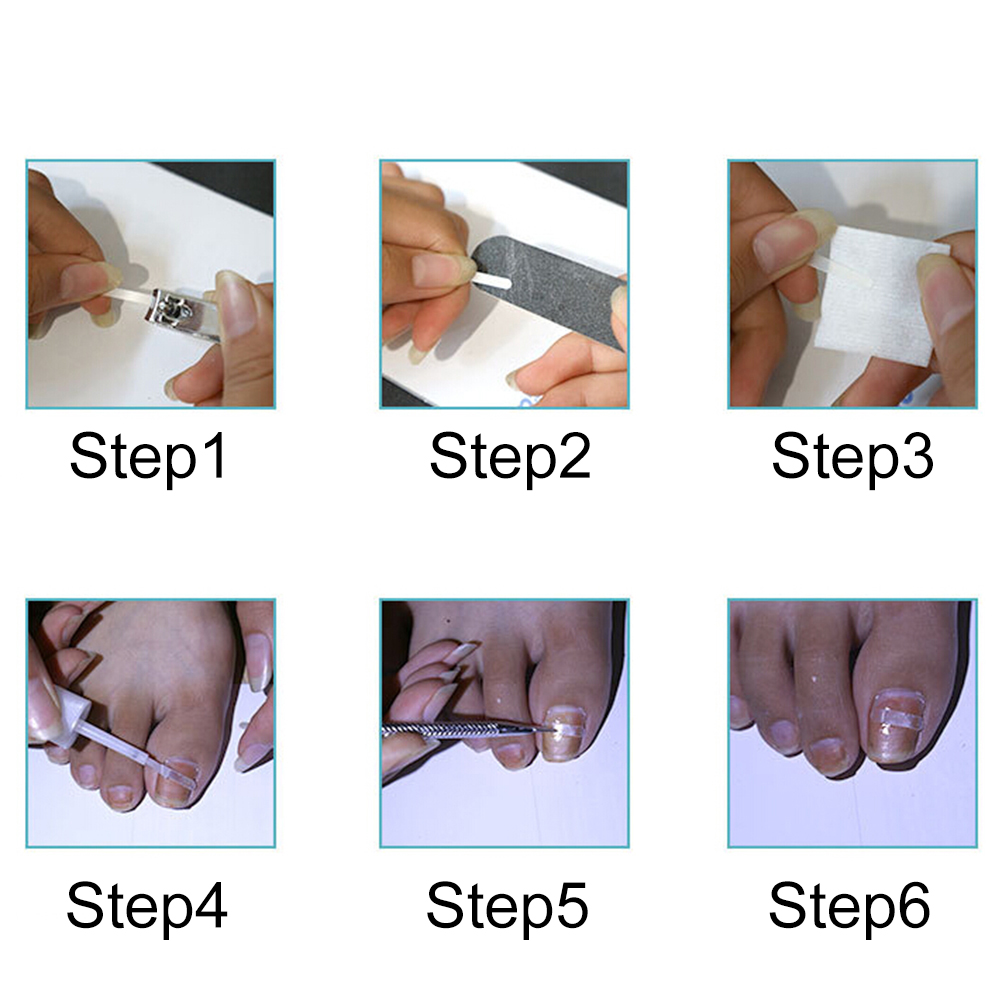 Step1

Step2

Step3

Step4

Step5

Step6