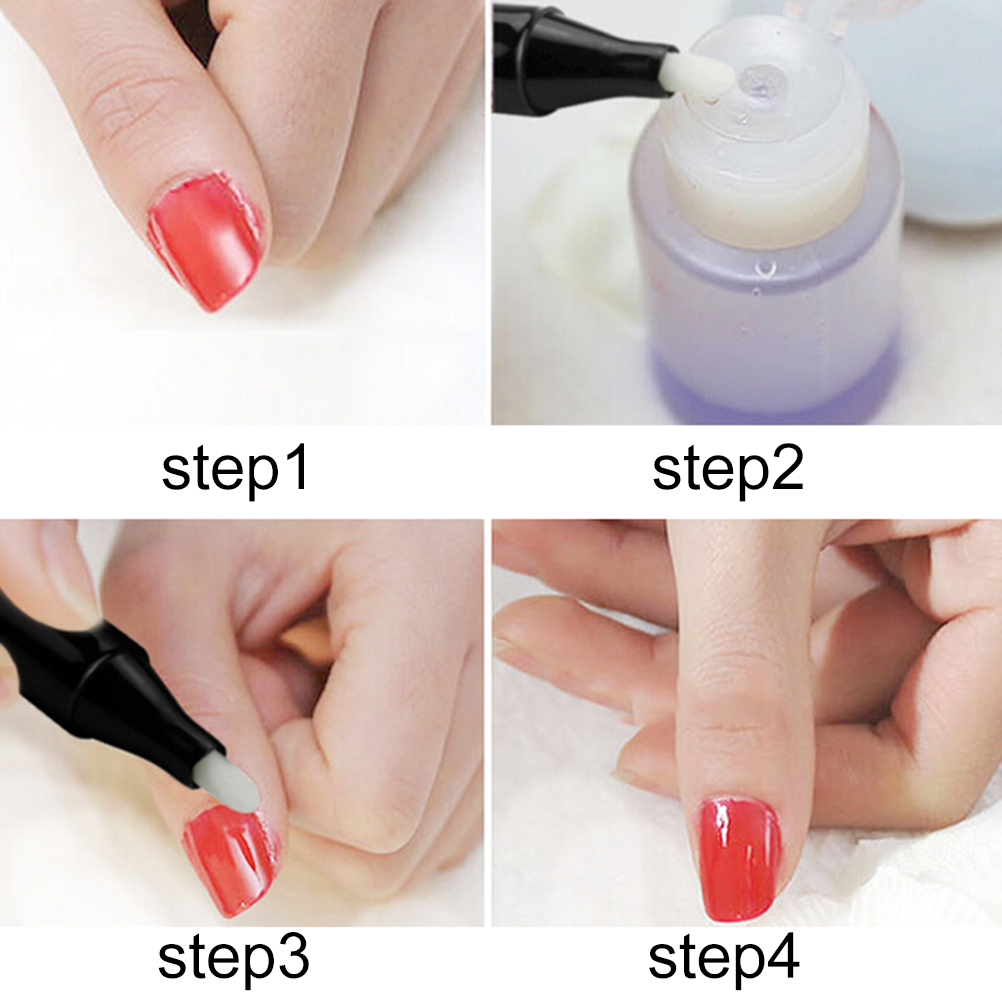 step1

step2

step3

step4