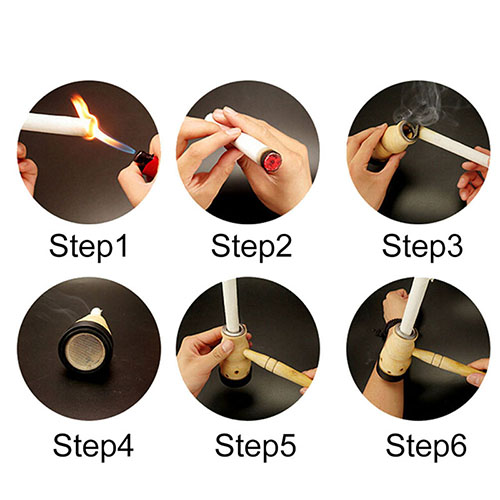 Step1
Step2
Step3
Step4
Step5
Step6