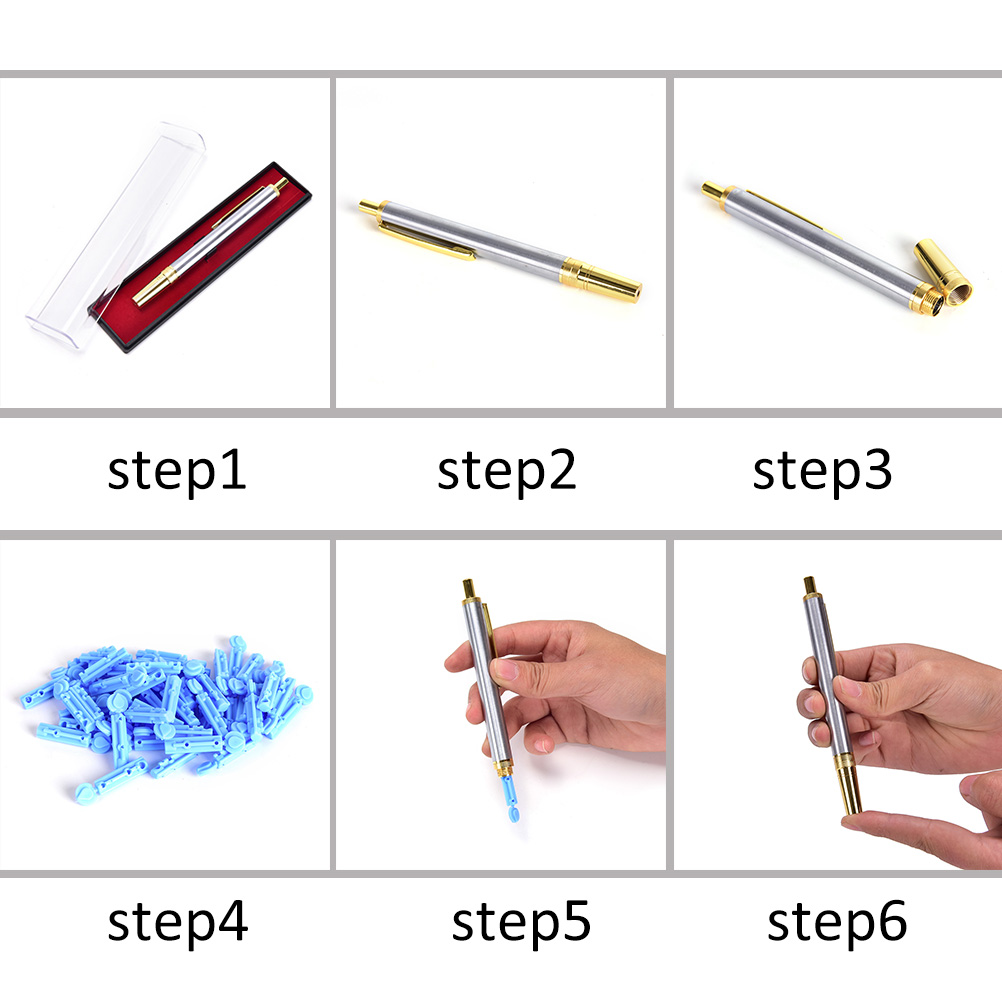 step1 step2 step3

step4 step5 step6