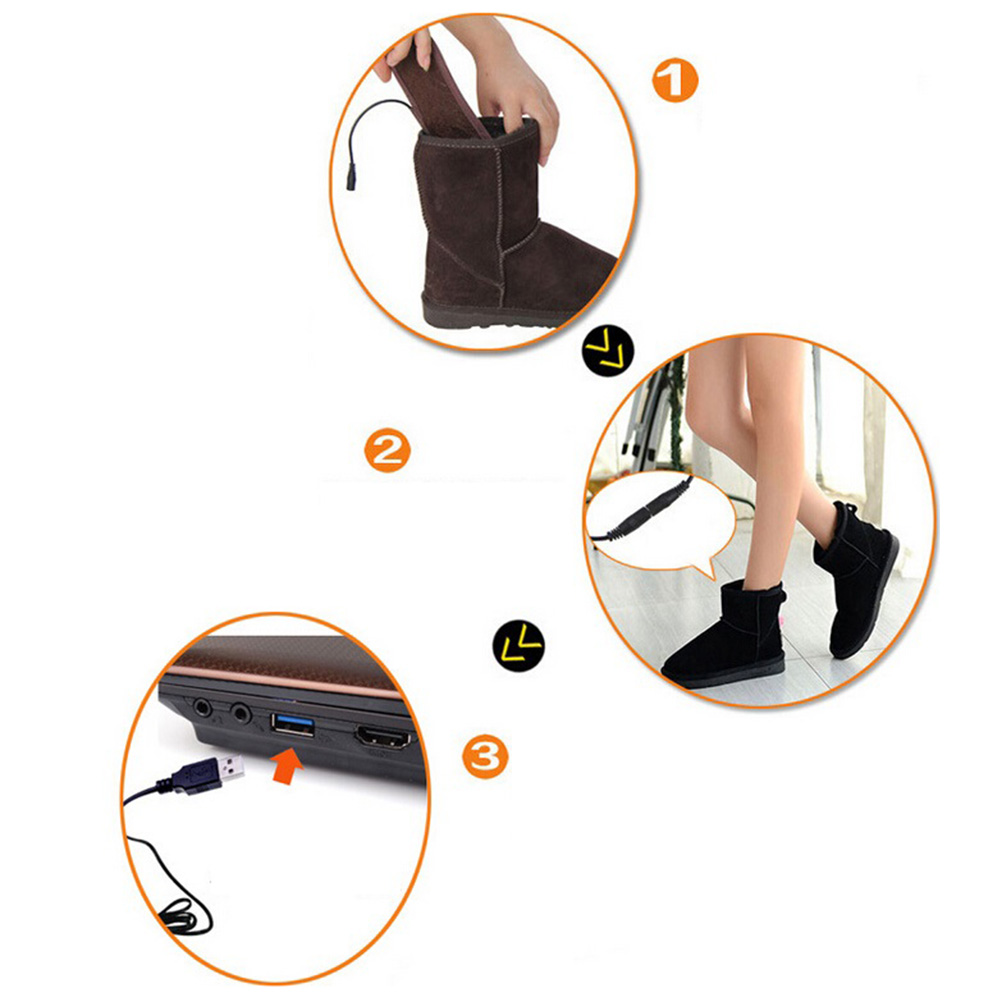 1

2

3