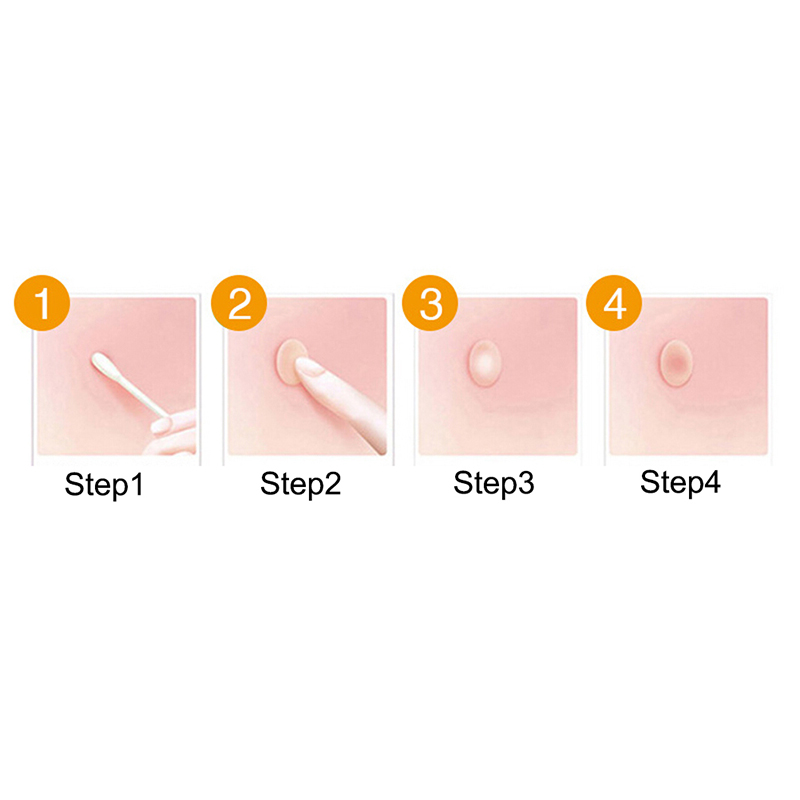 1
Step1

2
Step2

3
Step3

4
Step4