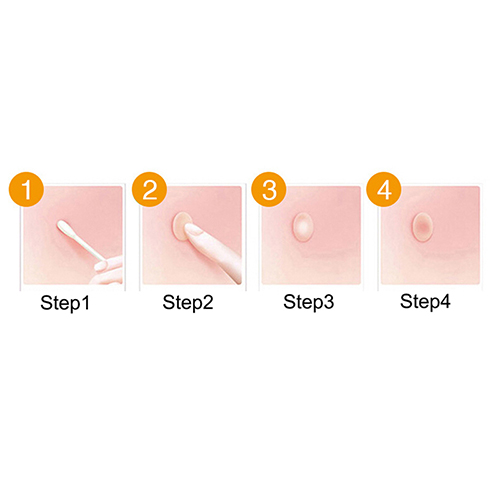 1
Step1

2
Step2

3
Step3

4
Step4