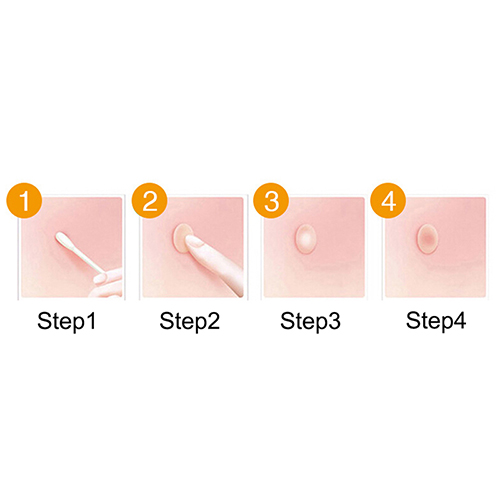 1
Step1

2
Step2

3
Step3

4
Step4