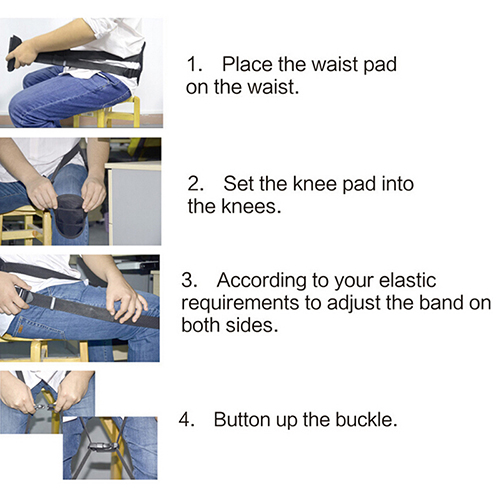 1. Place the waist pad on the waist.

2. Set the knee pad into the knees.

3. According to your elastic requirements to adjust the band on both sides.

4. Button up the buckle.