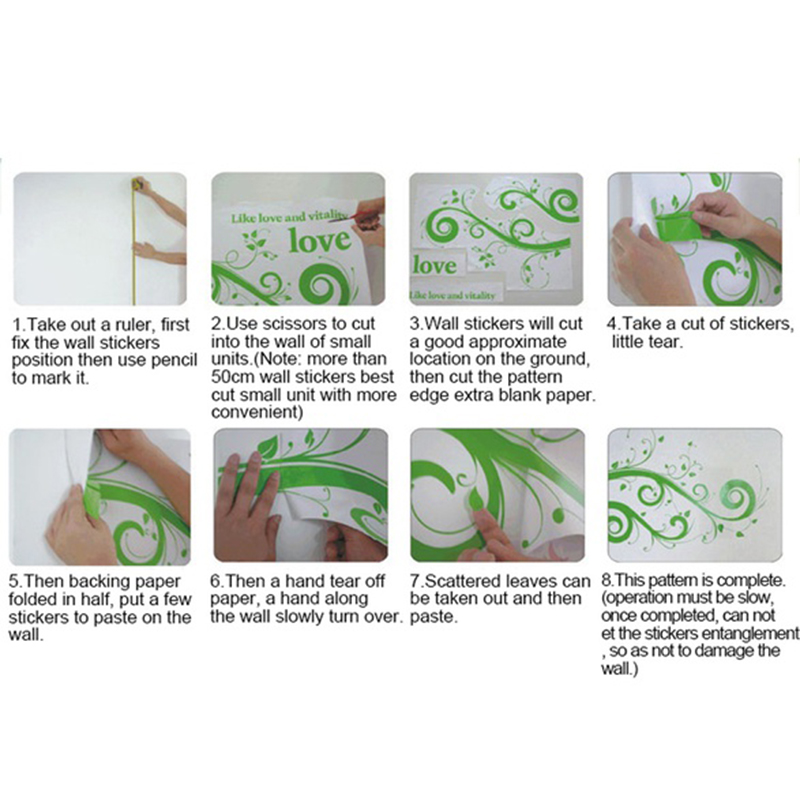 Like love and vitality
love

love
Like love and vitality

1.Take out a ruler, first fix the wall stickers position then use pencil to mark it.

2.Use scissors to cut into the wall of small units.(Note: more than 50cm wall stickers best cut small unit with more convenient)

3.Wall stickers will cut a good approximate location on the ground, then cut the pattern edge extra blank paper.

4.Take a cut of stickers, little tear.

5.Then backing paper folded in half, put a few stickers to paste on the wall.

6.Then a hand tear off paper, a hand along the wall slowly turn over.

7.Scattered leaves can be taken out and then paste.

8.This pattern is complete. (operation must be slow, once completed, can not et the stickers entanglement , so as not to damage the wall.)