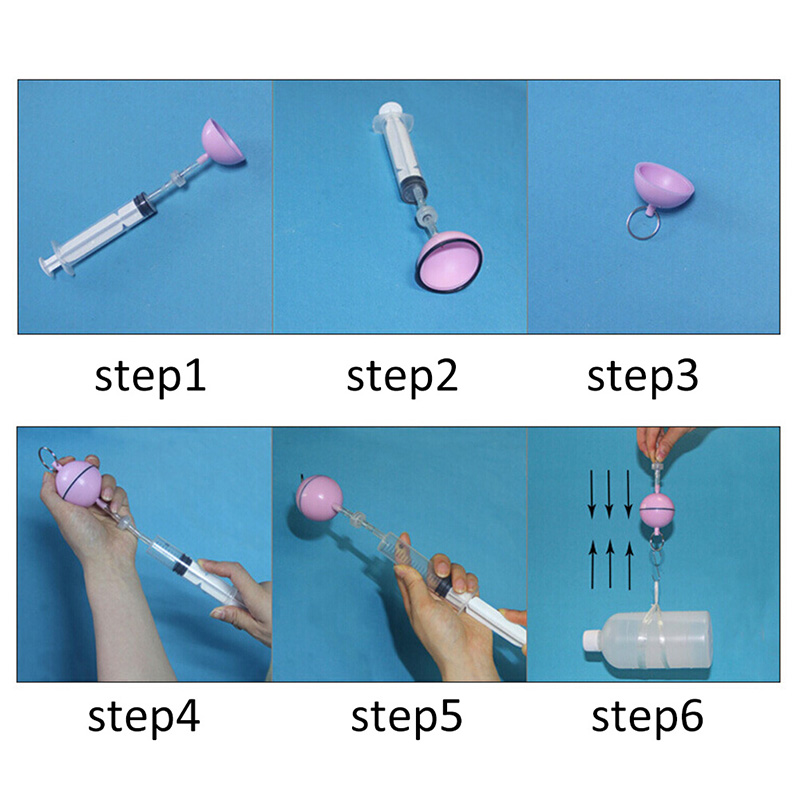 step1 step2 step3

step4 step5 step6