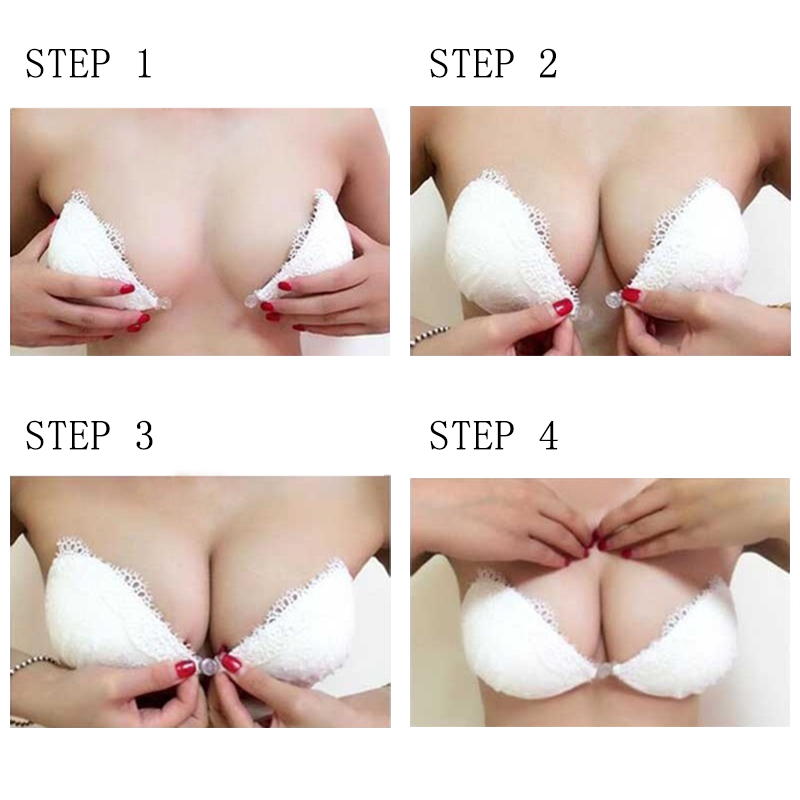 STEP 1

STEP 2

STEP 3

STEP 4