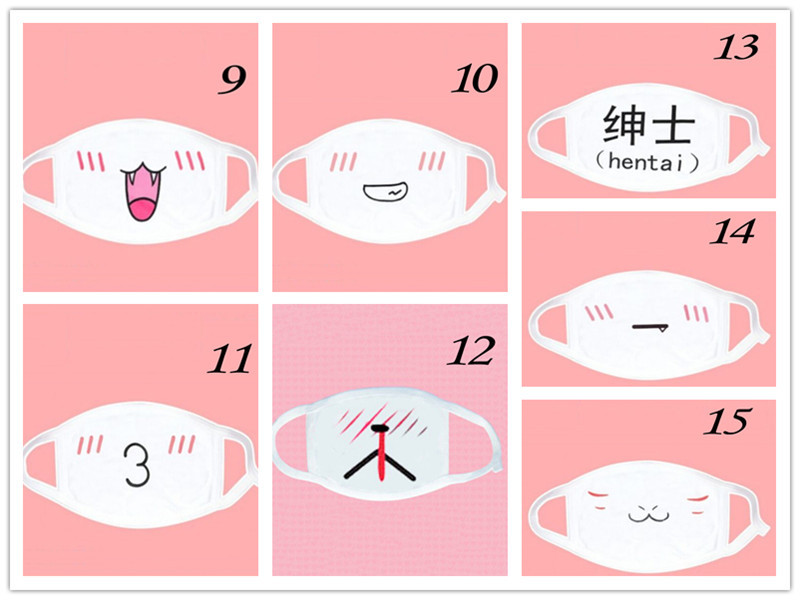 9

10

13

绅士
(hentai)

14

11

3

12

15