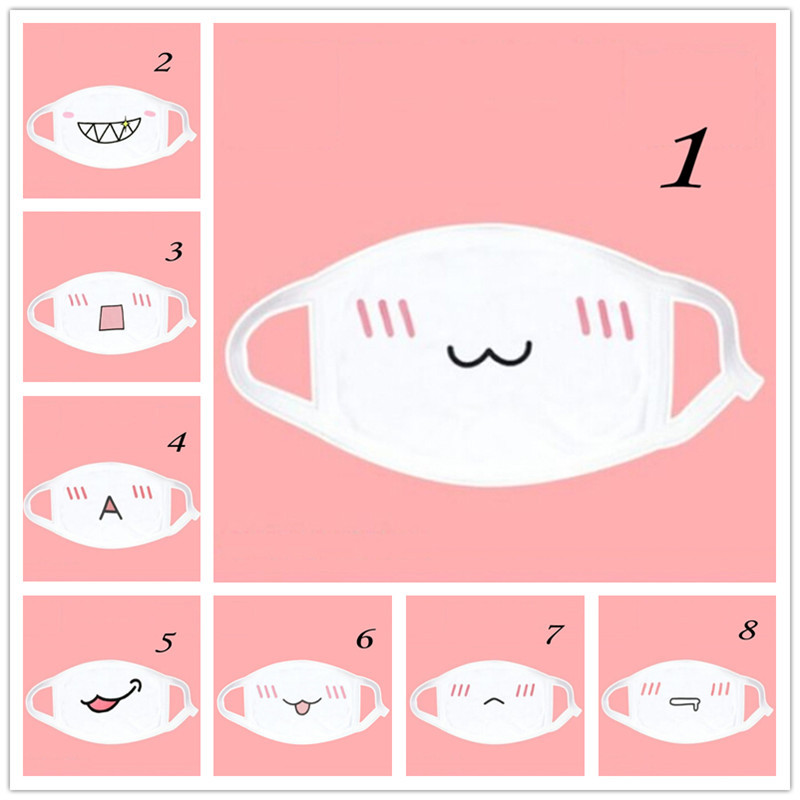 2

1

3

4

5

6

7

8