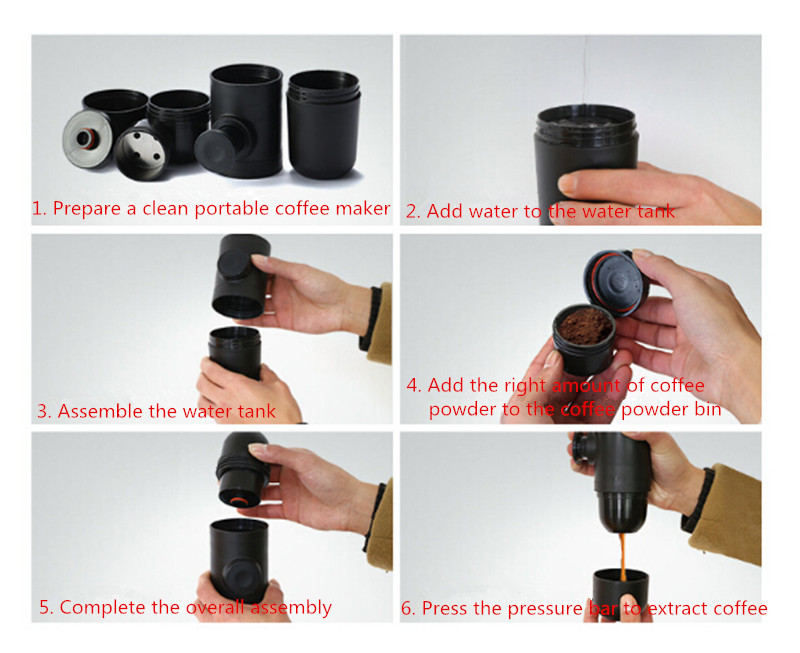 1. Prepare a clean portable coffee maker

2. Add water to the water tank

3. Assemble the water tank

4. Add the right amount of coffee powder to the coffee powder bin

5. Complete the overall assembly

6. Press the pressure bar to extract coffee