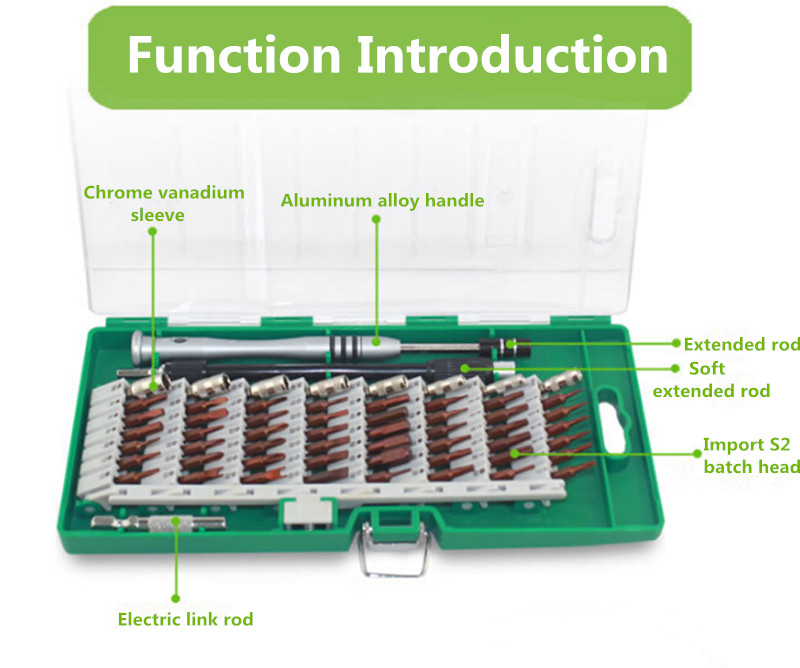 Function Introduction

Chrome vanadium sleeve

Aluminum alloy handle

Extended rod

Soft extended rod

Import S2 batch head

Electric link rod