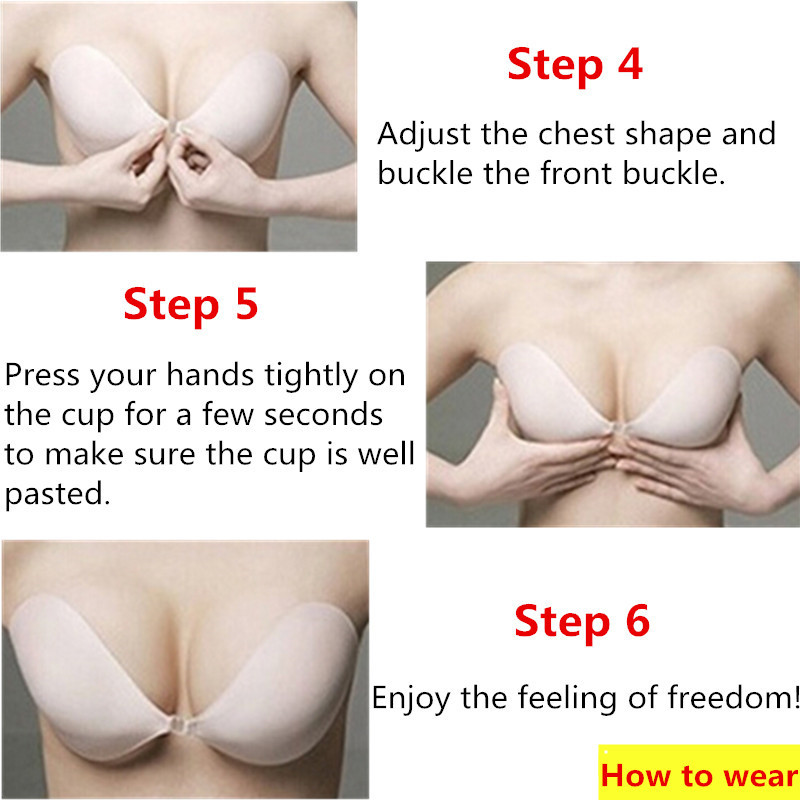 Step 4

Adjust the chest shape and buckle the front buckle.

Step 5

Press your hands tightly on the cup for a few seconds to make sure the cup is well pasted.

Step 6

Enjoy the feeling of freedom!

How to wear