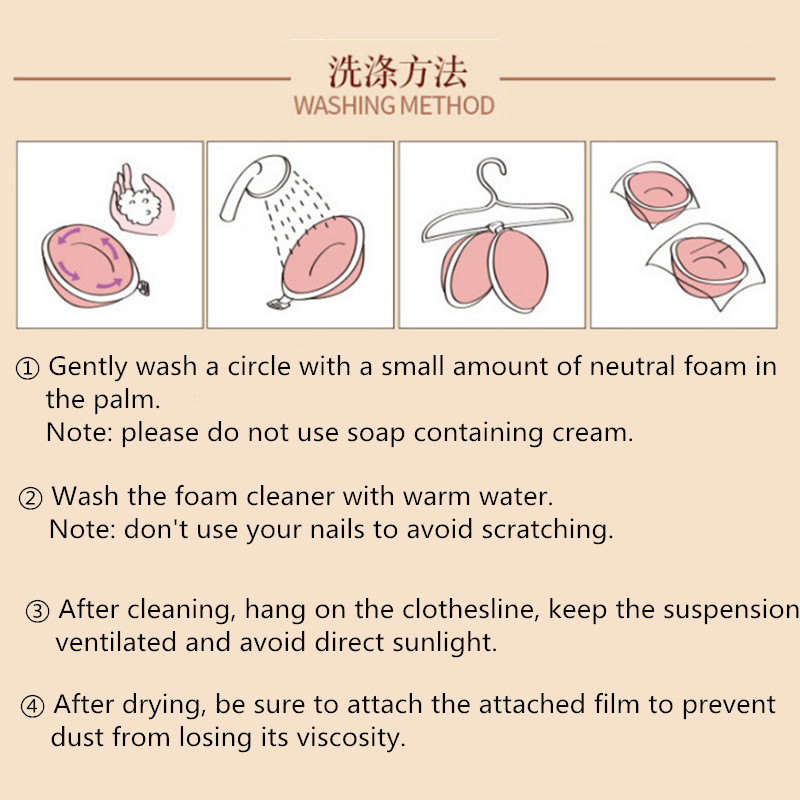 洗涤方法
WASHING METHOD

① Gently wash a circle with a small amount of neutral foam in the palm.
Note: please do not use soap containing cream.

② Wash the foam cleaner with warm water.
Note: don't use your nails to avoid scratching.

③ After cleaning, hang on the clothesline, keep the suspension ventilated and avoid direct sunlight.

④ After drying, be sure to attach the attached film to prevent dust from losing its viscosity.