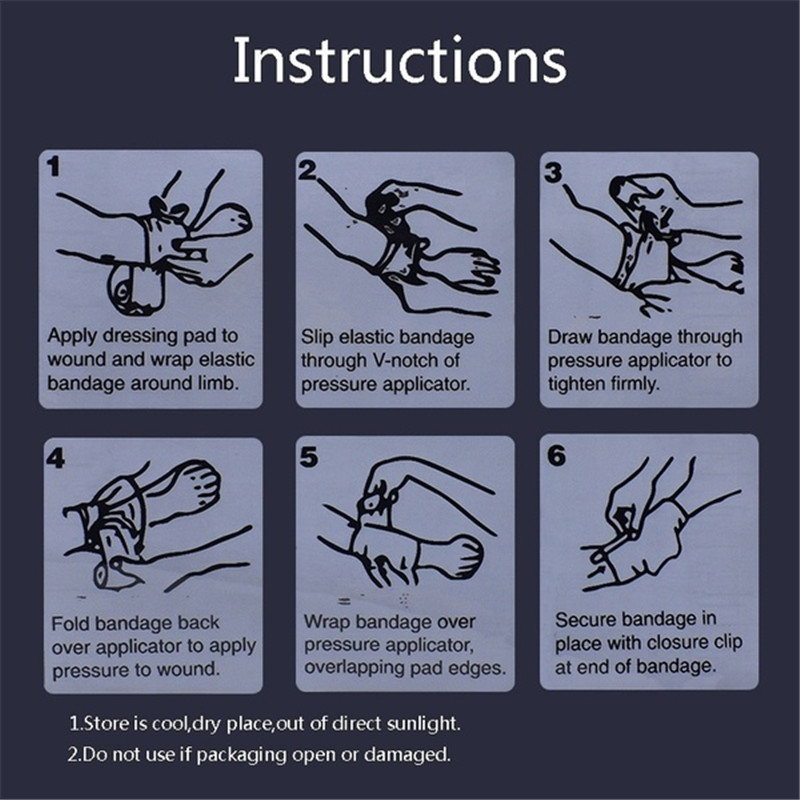 Instructions

1
Apply dressing pad to wound and wrap elastic bandage around limb.

2
Slip elastic bandage through V-notch of pressure applicator.

3
Draw bandage through pressure applicator to tighten firmly.

4
Fold bandage back over applicator to apply pressure to wound.

5
Wrap bandage over pressure applicator, overlapping pad edges.

6
Secure bandage in place with closure clip at end of bandage.

1.Store is cool,dry place,out of direct sunlight.
2.Do not use if packaging open or damaged.