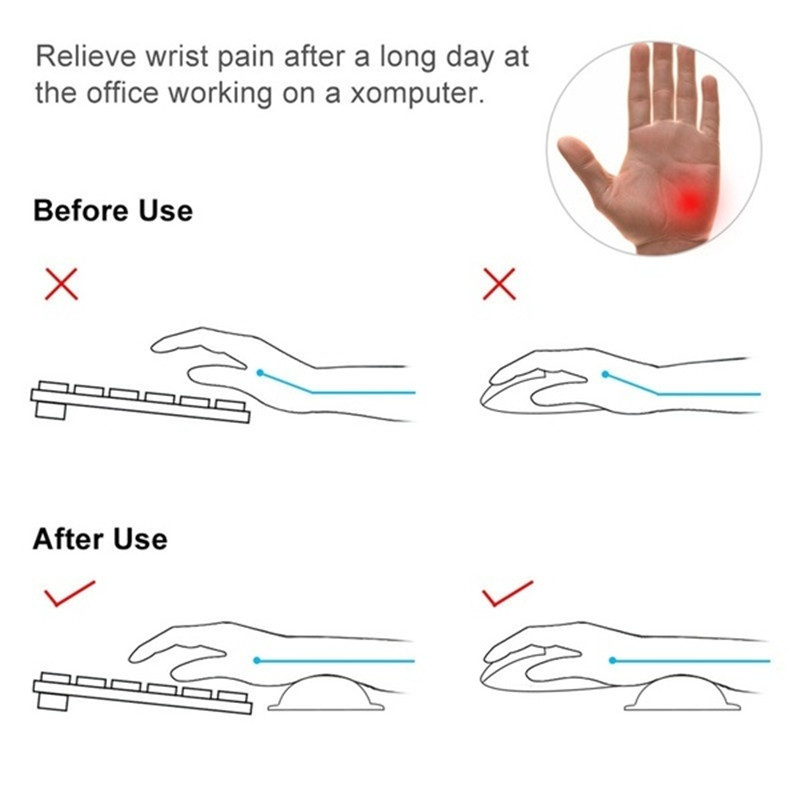 Relieve wrist pain after a long day at the office working on a xomputer.

Before Use

After Use