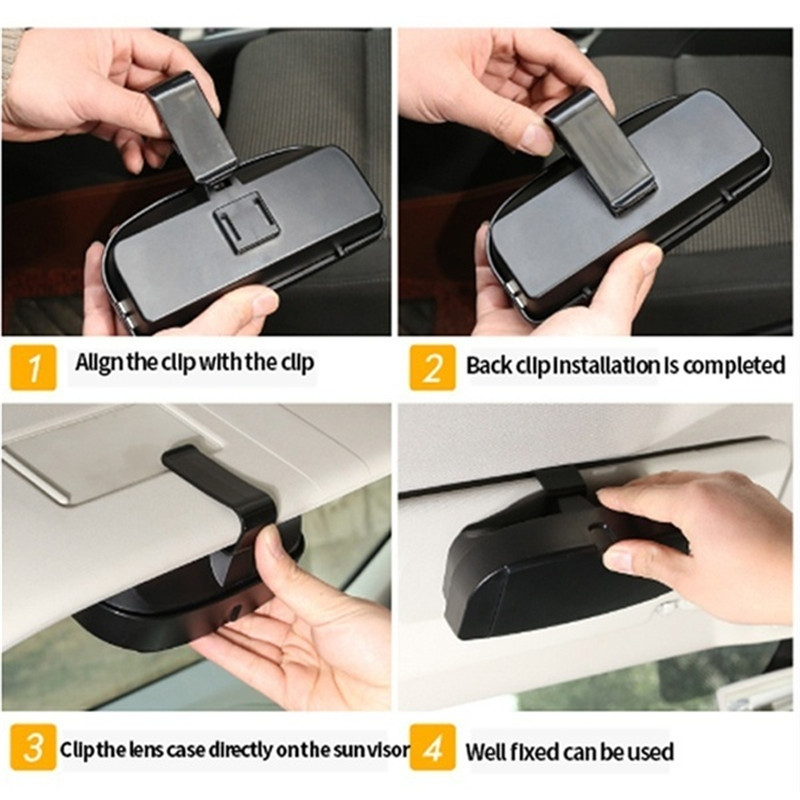 1 Align the clip with the clip

2 Back clip installation is completed

3 Clip the lens case directly on the sun visor

4 Well fixed can be used