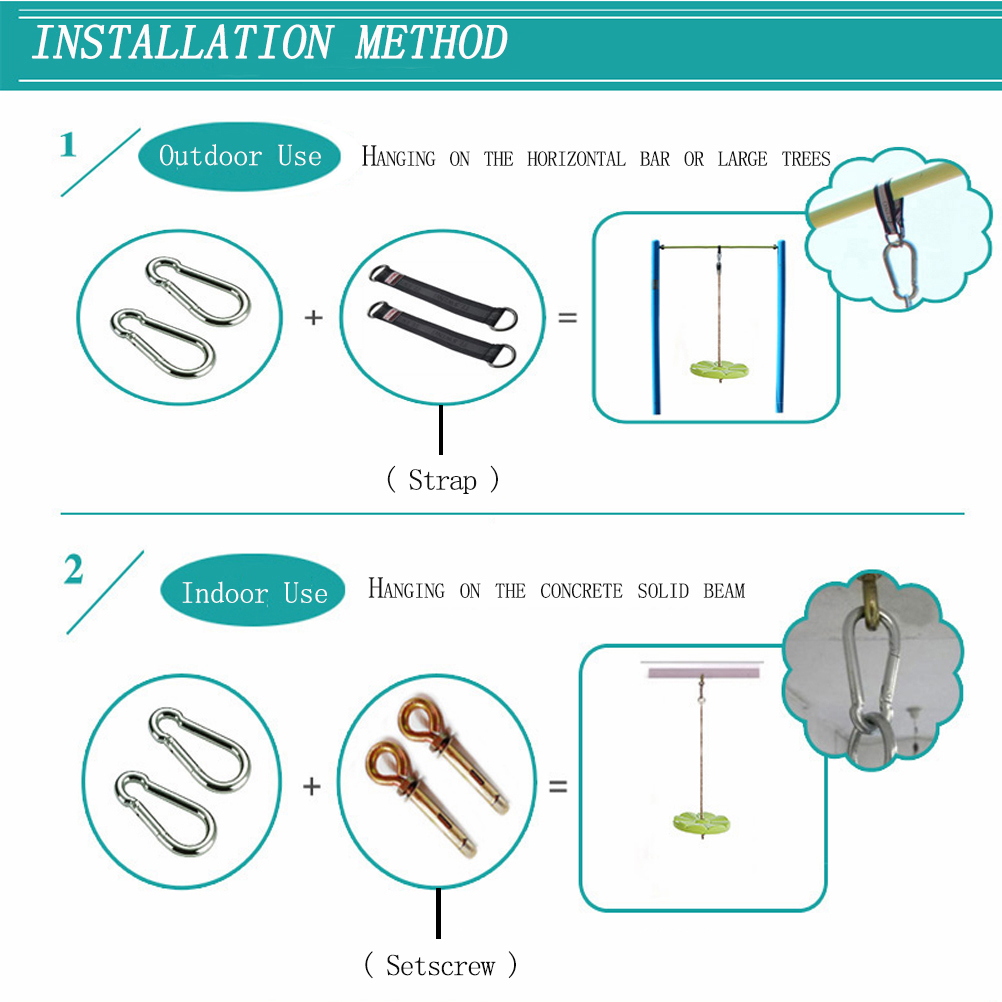 INSTALLATION METHOD

1 Outdoor Use HANGING ON THE HORIZONTAL BAR OR LARGE TREES

+ =

( Strap )

2 Indoor Use HANGING ON THE CONCRETE SOLID BEAM

+ =

( Setscrew )