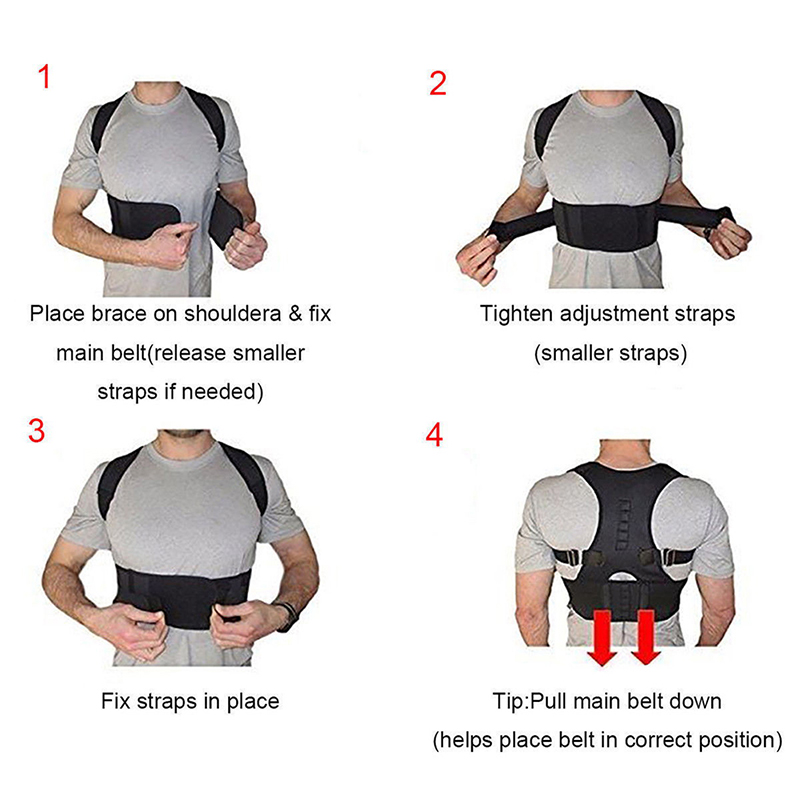 1

Place brace on shouldera & fix main belt(release smaller straps if needed)

2

Tighten adjustment straps (smaller straps)

3

Fix straps in place

4

Tip:Pull main belt down (helps place belt in correct position)