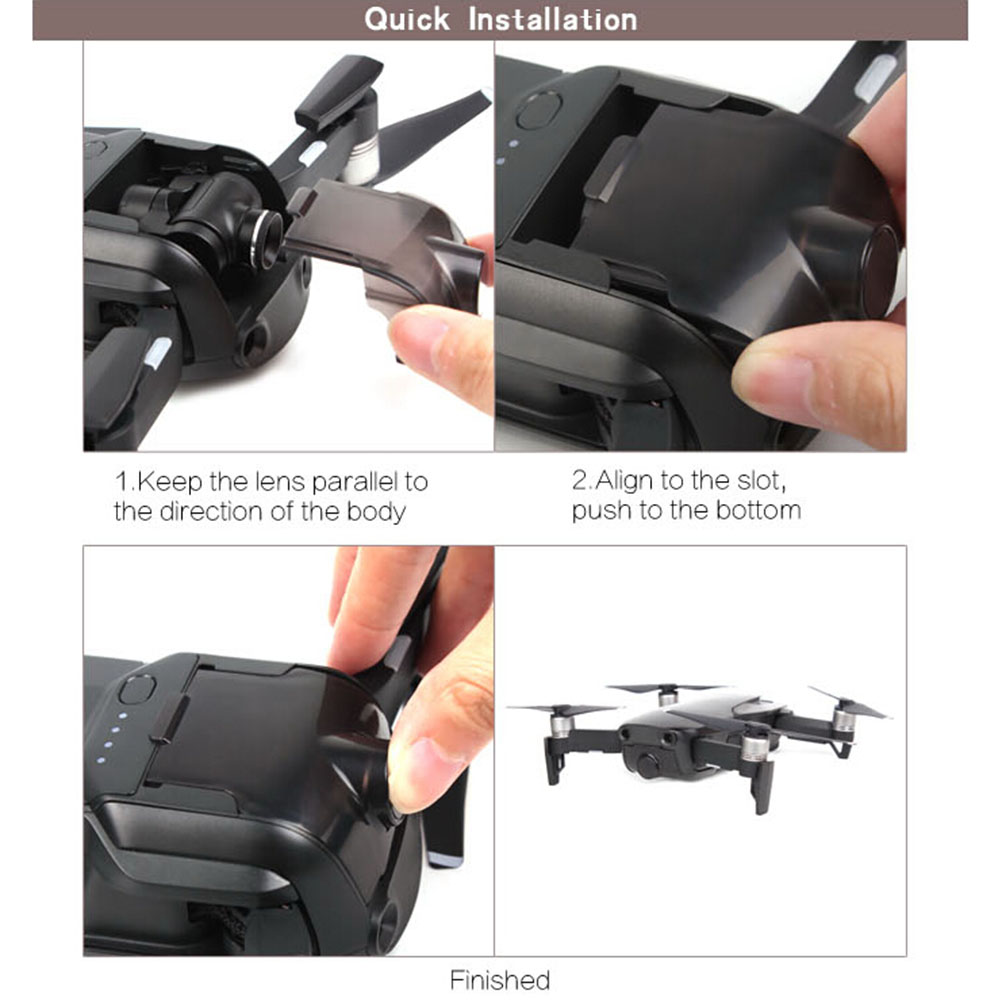 Quick Installation

1.Keep the lens parallel to the direction of the body

2.Align to the slot, push to the bottom

Finished