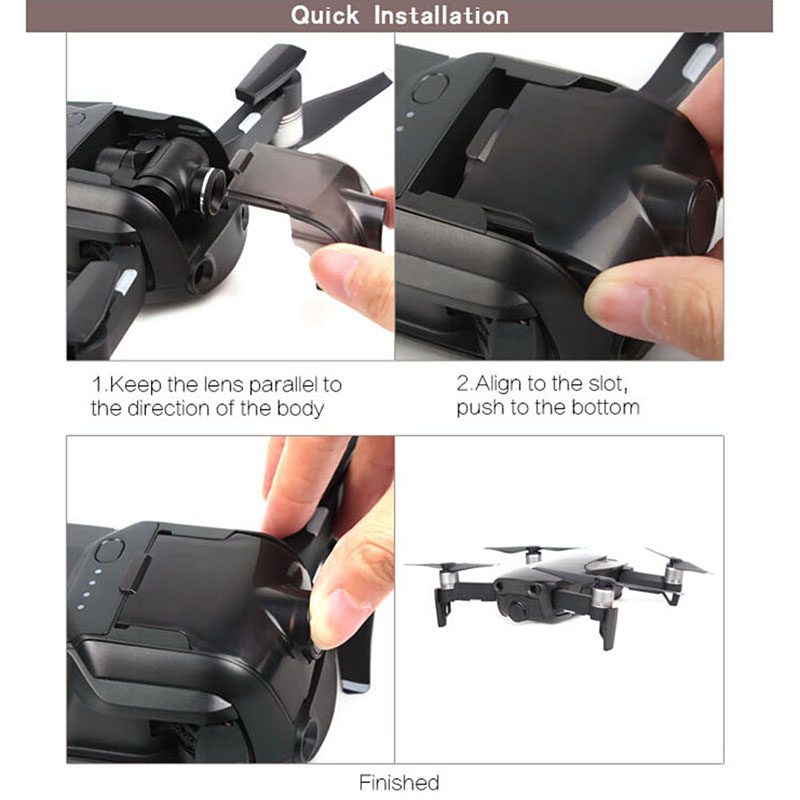 Quick Installation

1.Keep the lens parallel to the direction of the body

2.Align to the slot, push to the bottom

Finished