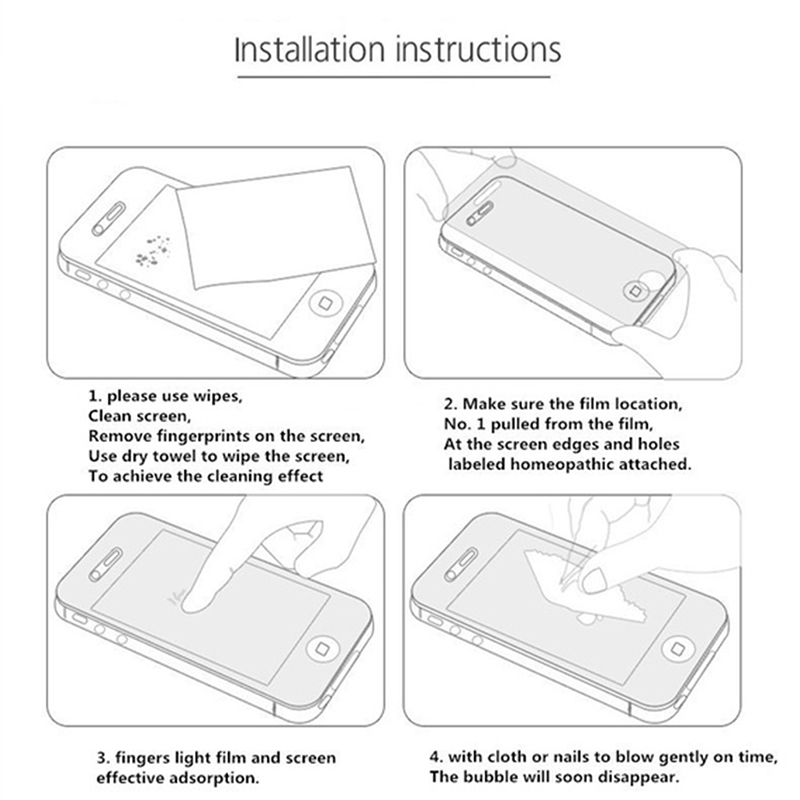 Installation instructions

1. please use wipes,
Clean screen,
Remove fingerprints on the screen,
Use dry towel to wipe the screen,
To achieve the cleaning effect

2. Make sure the film location,
No. 1 pulled from the film,
At the screen edges and holes
labeled homeopathic attached.

3. fingers light film and screen
effective adsorption.

4. with cloth or nails to blow gently on time,
The bubble will soon disappear.