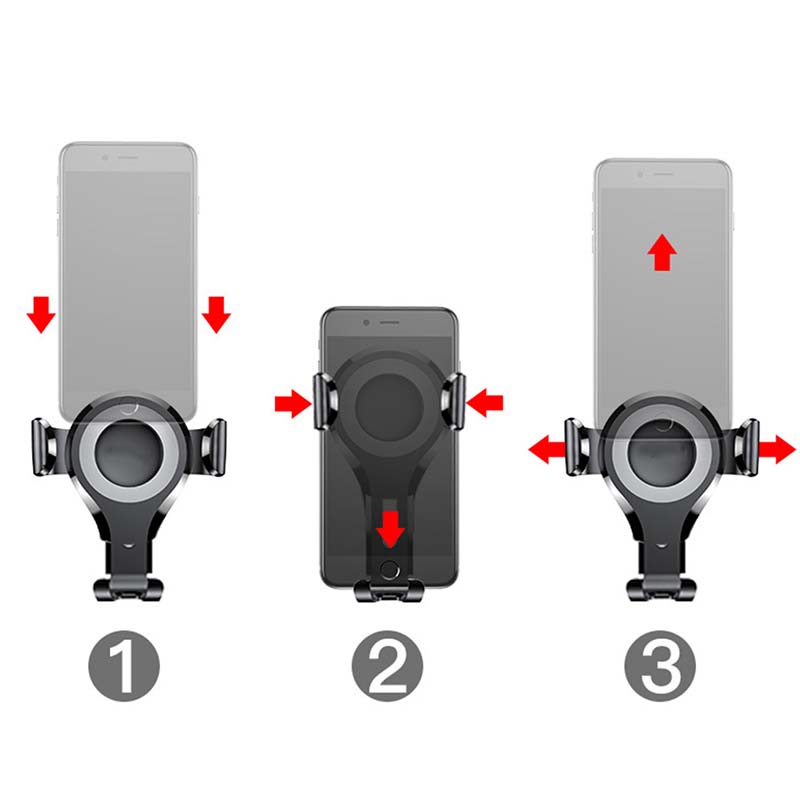 1

2

3