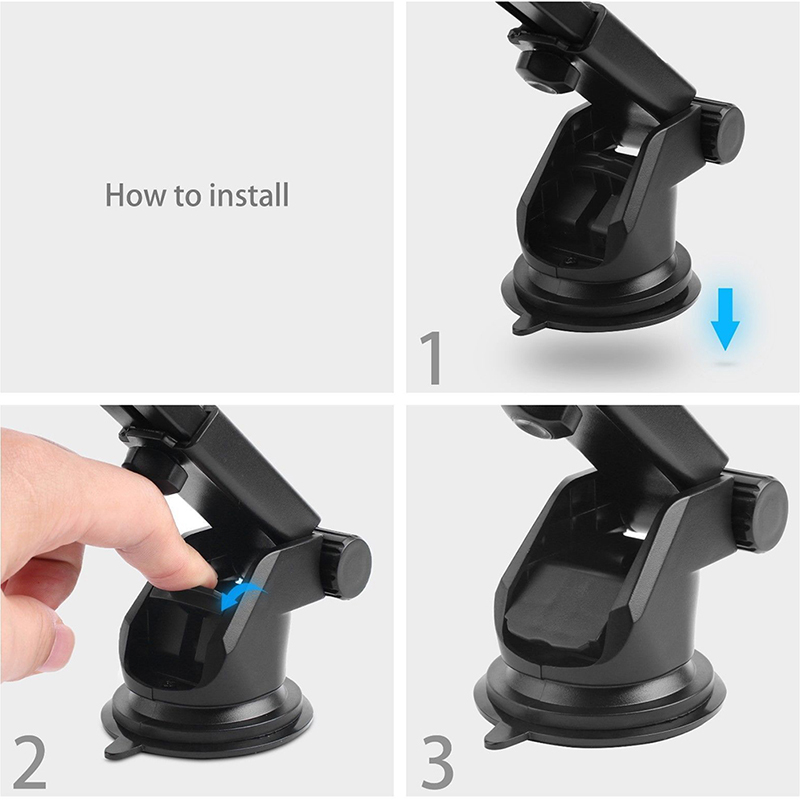 How to install

1

2

3