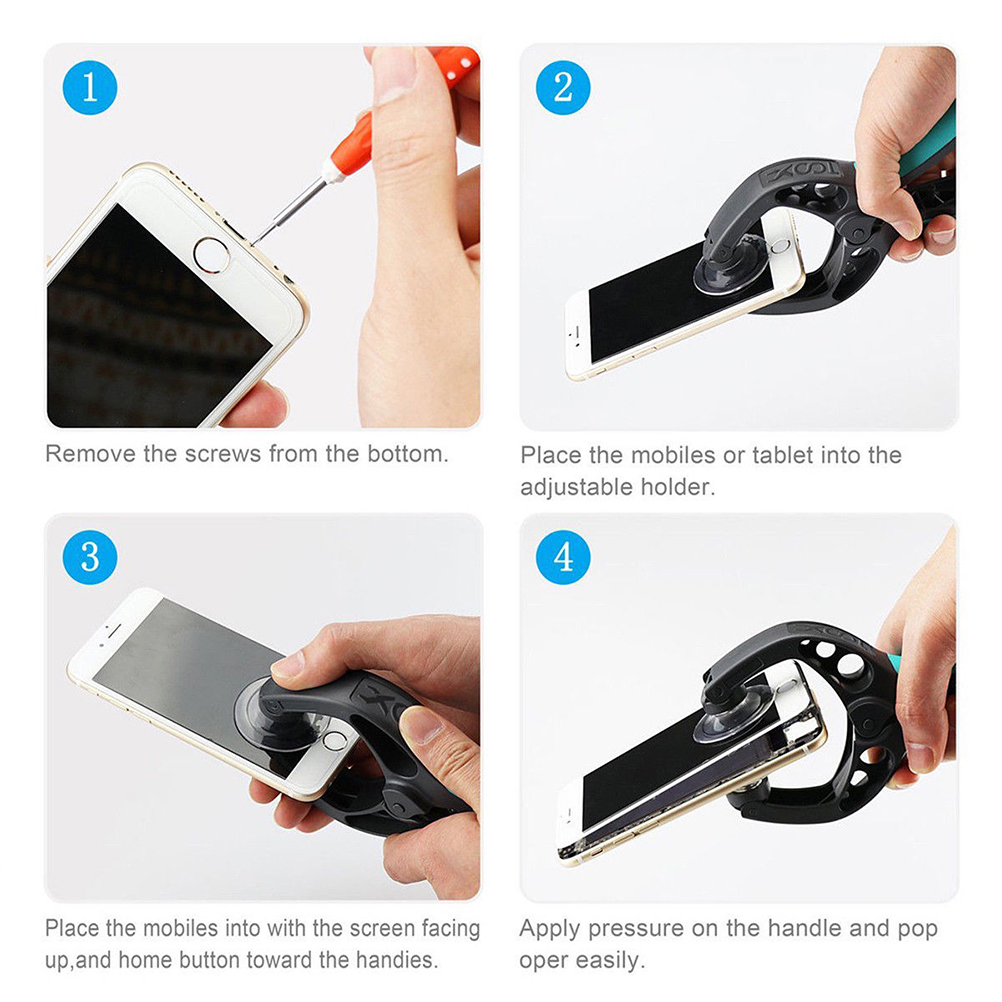 1

Remove the screws from the bottom.

2

Place the mobiles or tablet into the adjustable holder.

3

Place the mobiles into with the screen facing up,and home button toward the handies.

4

Apply pressure on the handle and pop oper easily.