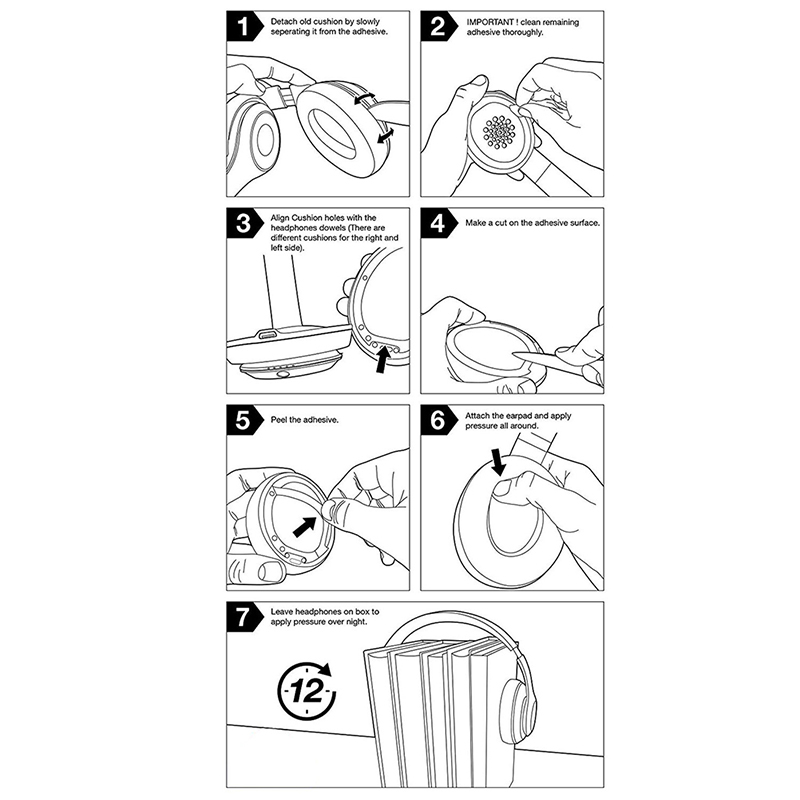 1 Detach old cushion by slowly seperating it from the adhesive.

2 IMPORTANT ! clean remaining adhesive thoroughly.

3 Align Cushion holes with the headphones dowels (There are different cushions for the right and left side).

4 Make a cut on the adhesive surface.

5 Peel the adhesive.

6 Attach the earpad and apply pressure all around.

7 Leave headphones on box to apply pressure over night.

12