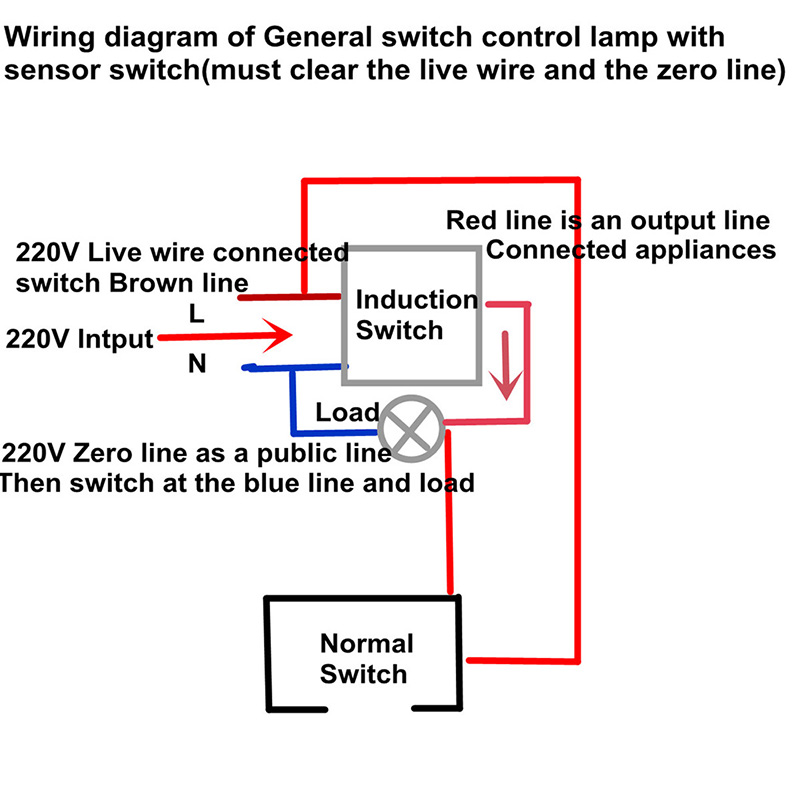 Wiring diagram of General switch control lamp with sensor switch(must clear the live wire and the zero line)

Red line is an output line
Connected appliances

220V Live wire connected
switch Brown line

L

220V Intput

N

Induction
Switch

Load

220V Zero line as a public line
Then switch at the blue line and load

Normal
Switch