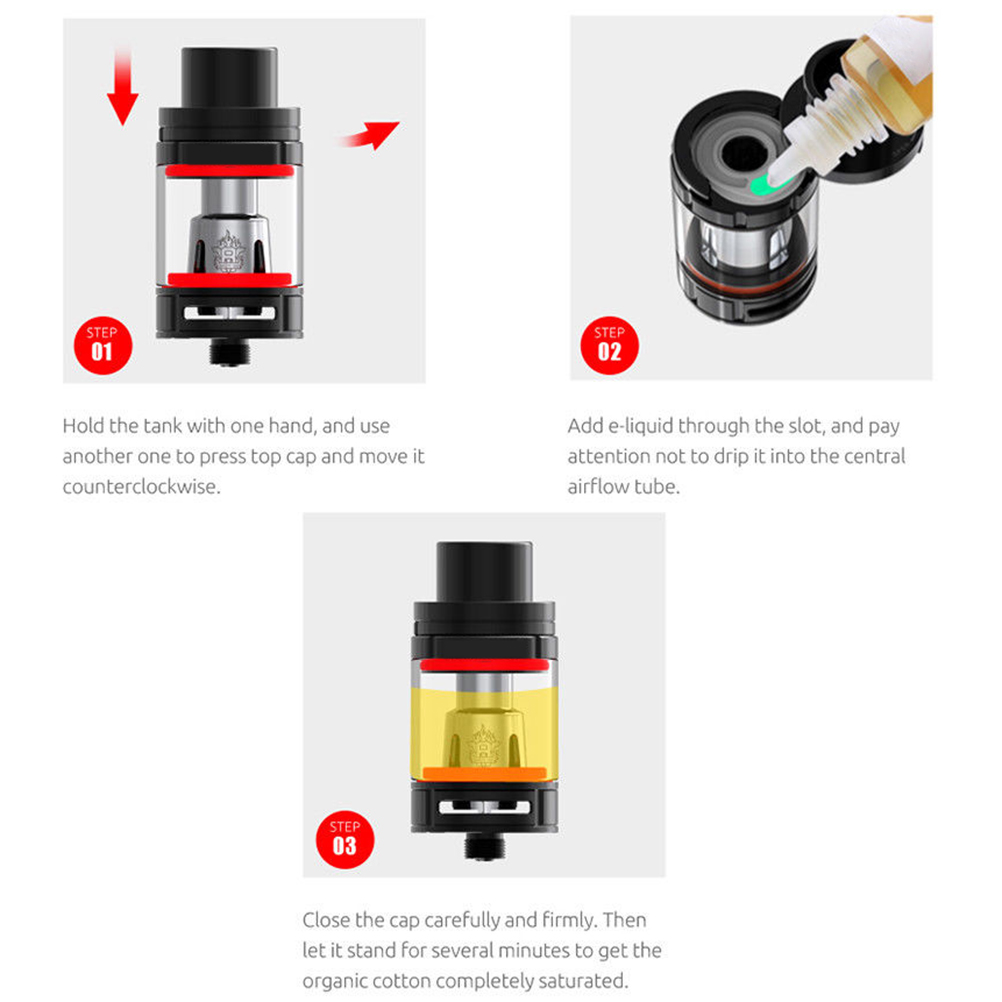 STEP
01

Hold the tank with one hand, and use another one to press top cap and move it counterclockwise.

STEP
02

Add e-liquid through the slot, and pay attention not to drip it into the central airflow tube.

STEP
03

Close the cap carefully and firmly. Then let it stand for several minutes to get the organic cotton completely saturated.