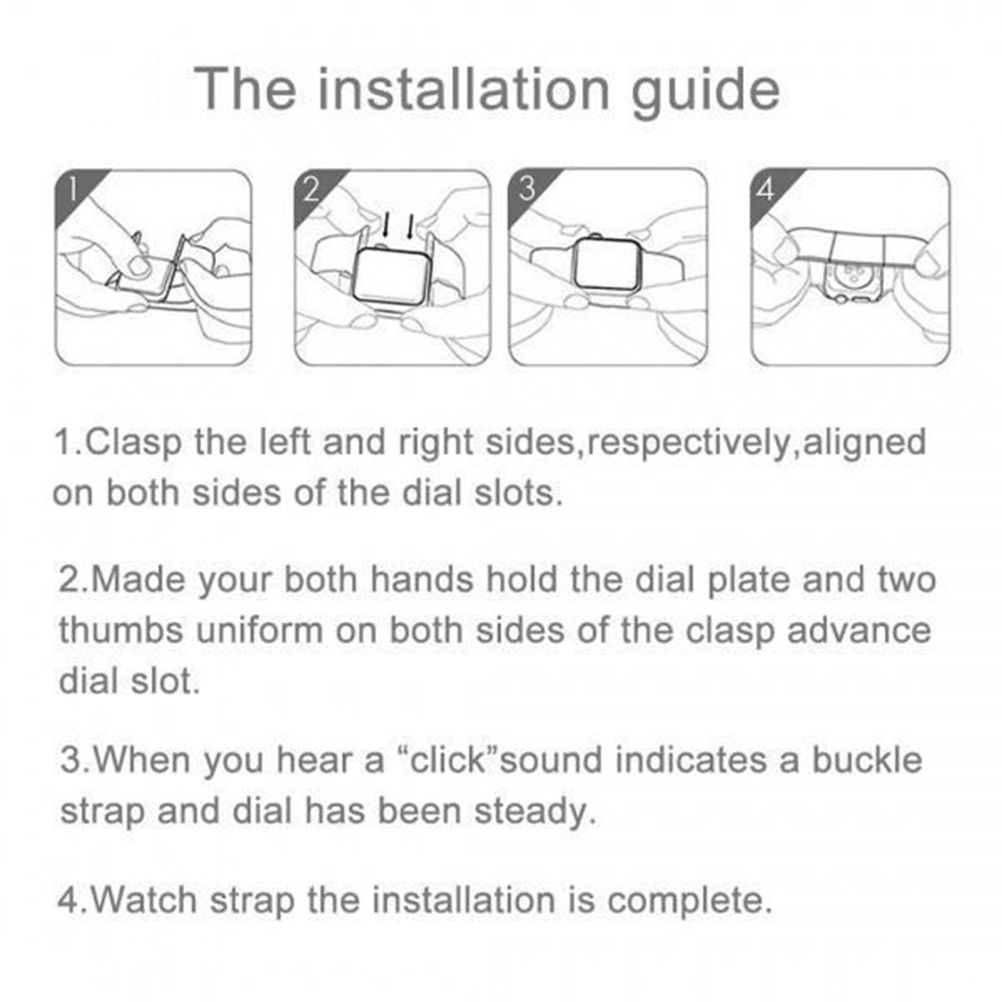 The installation guide

1

2

3

4

1.Clasp the left and right sides,respectively,aligned on both sides of the dial slots.

2.Made your both hands hold the dial plate and two thumbs uniform on both sides of the clasp advance dial slot.

3.When you hear a “click”sound indicates a buckle strap and dial has been steady.

4.Watch strap the installation is complete.