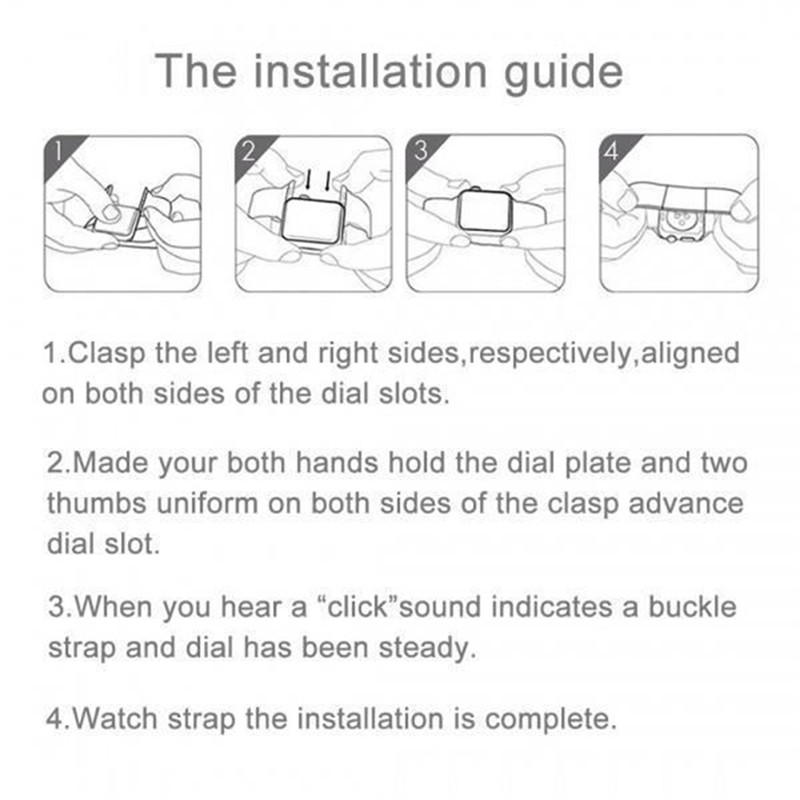 The installation guide

1

2

3

4

1.Clasp the left and right sides,respectively,aligned on both sides of the dial slots.

2.Made your both hands hold the dial plate and two thumbs uniform on both sides of the clasp advance dial slot.

3.When you hear a “click”sound indicates a buckle strap and dial has been steady.

4.Watch strap the installation is complete.