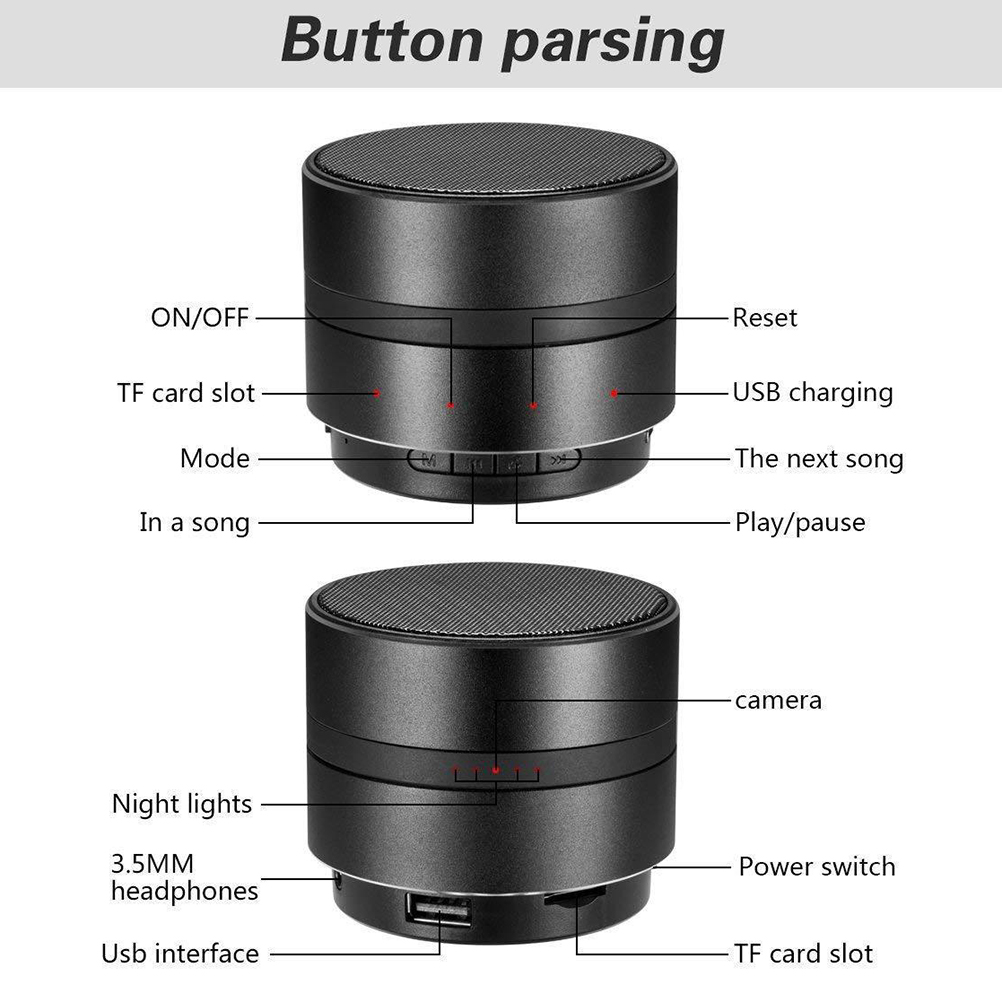 Button parsing

ON/OFF
Reset
TF card slot
USB charging
Mode
The next song
In a song
Play/pause

camera
Night lights
3.5MM headphones
Power switch
Usb interface
TF card slot