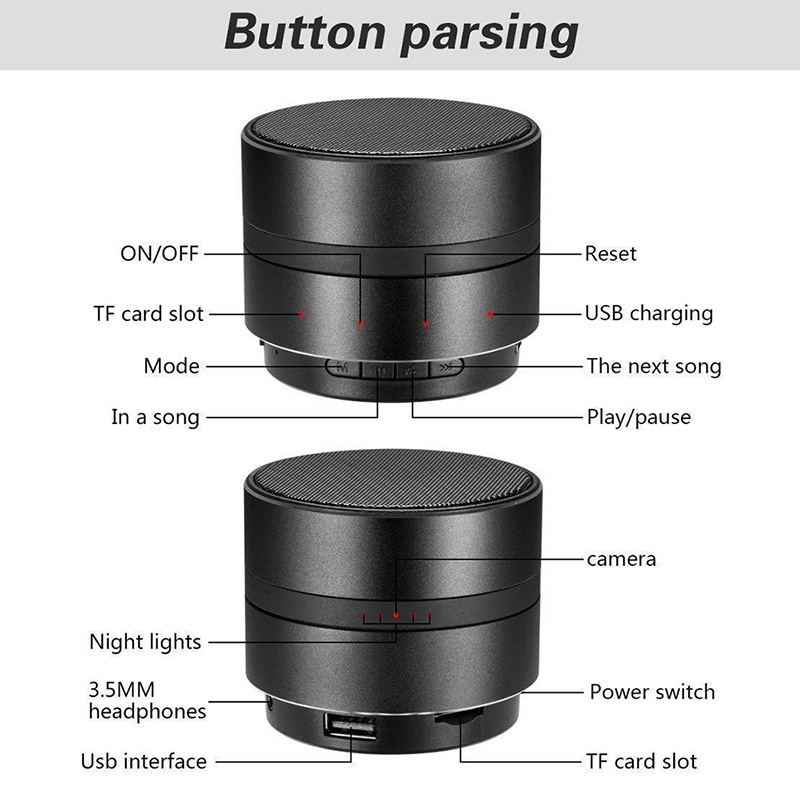 Button parsing

ON/OFF
Reset
TF card slot
USB charging
Mode
The next song
In a song
Play/pause

camera
Night lights
3.5MM headphones
Power switch
Usb interface
TF card slot