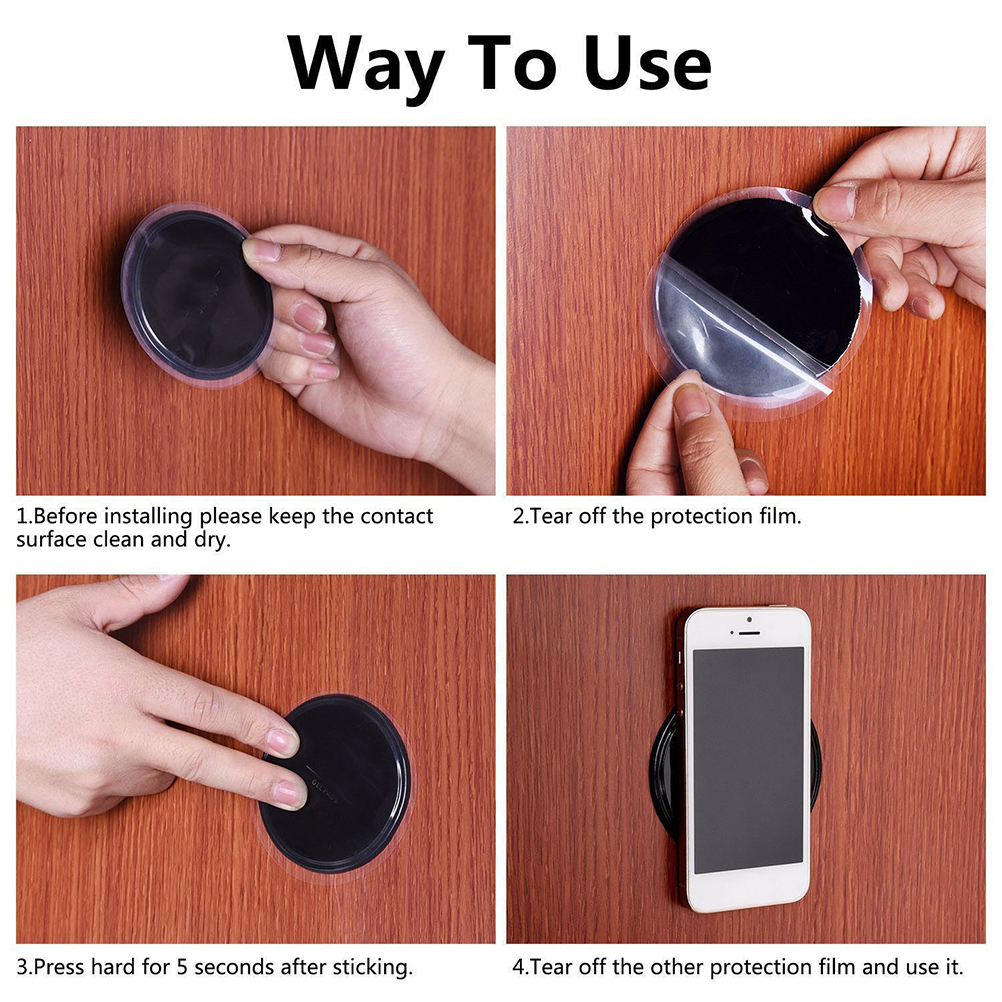 Way To Use

1.Before installing please keep the contact surface clean and dry.

2.Tear off the protection film.

3.Press hard for 5 seconds after sticking.

4.Tear off the other protection film and use it.