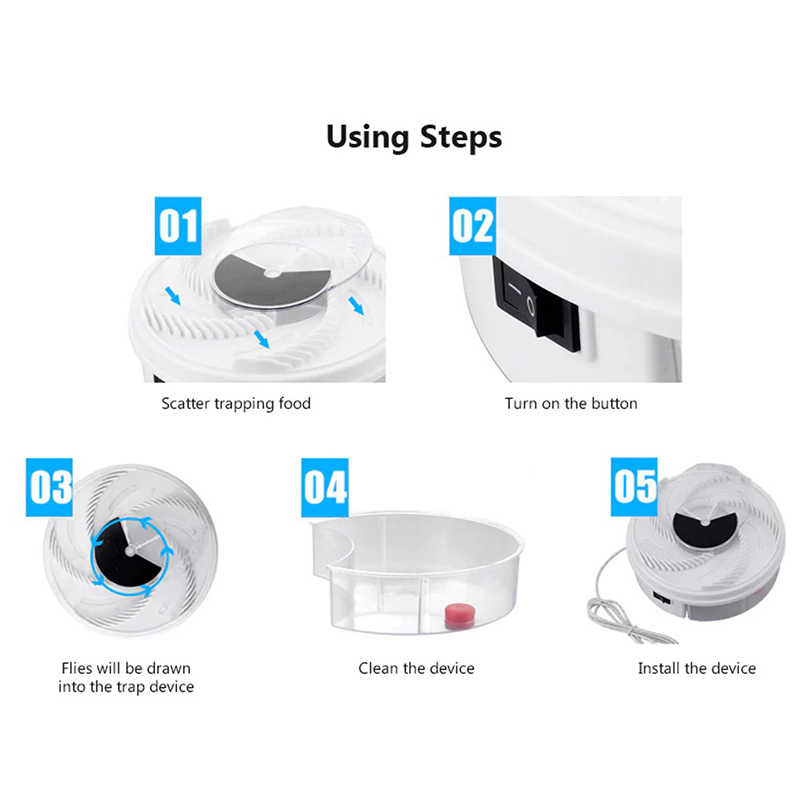 Using Steps

01

Scatter trapping food

02

Turn on the button

03

Flies will be drawn into the trap device

04

Clean the device

05

Install the device