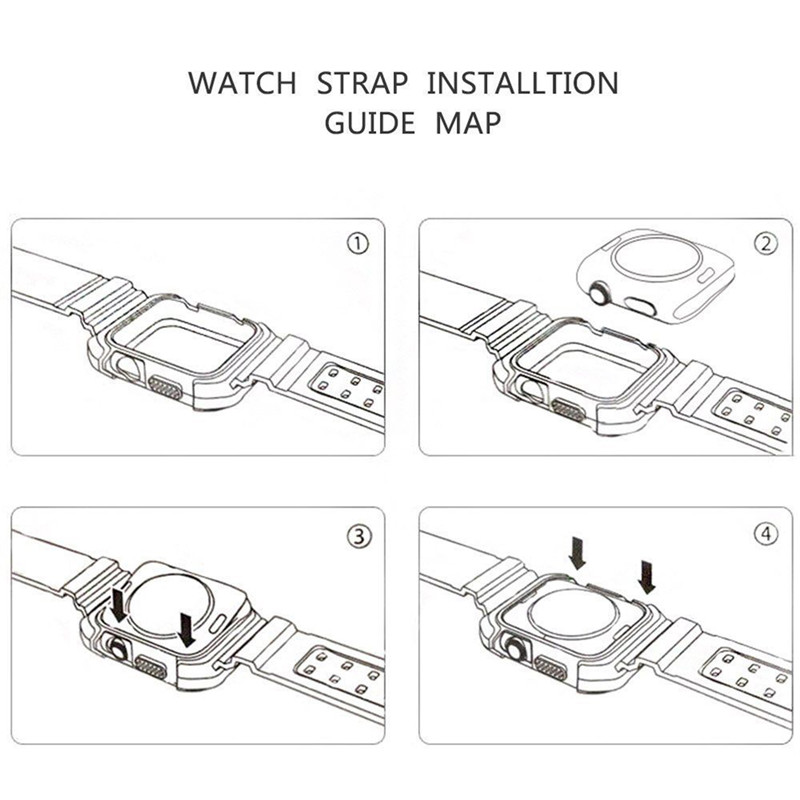 WATCH STRAP INSTALLTION GUIDE MAP

①

②

③

④