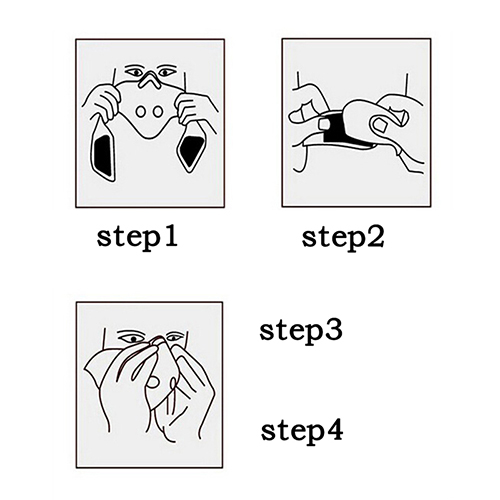 step1

step2

step3

step4