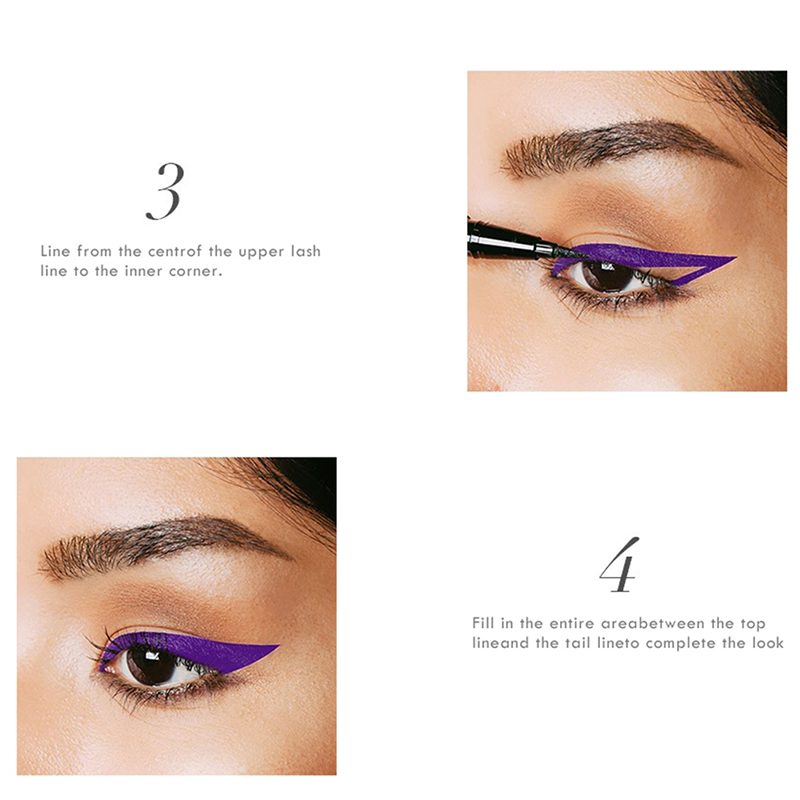 3

Line from the centrof the upper lash line to the inner corner.

4

Fill in the entire areabetween the top lineand the tail lineto complete the look