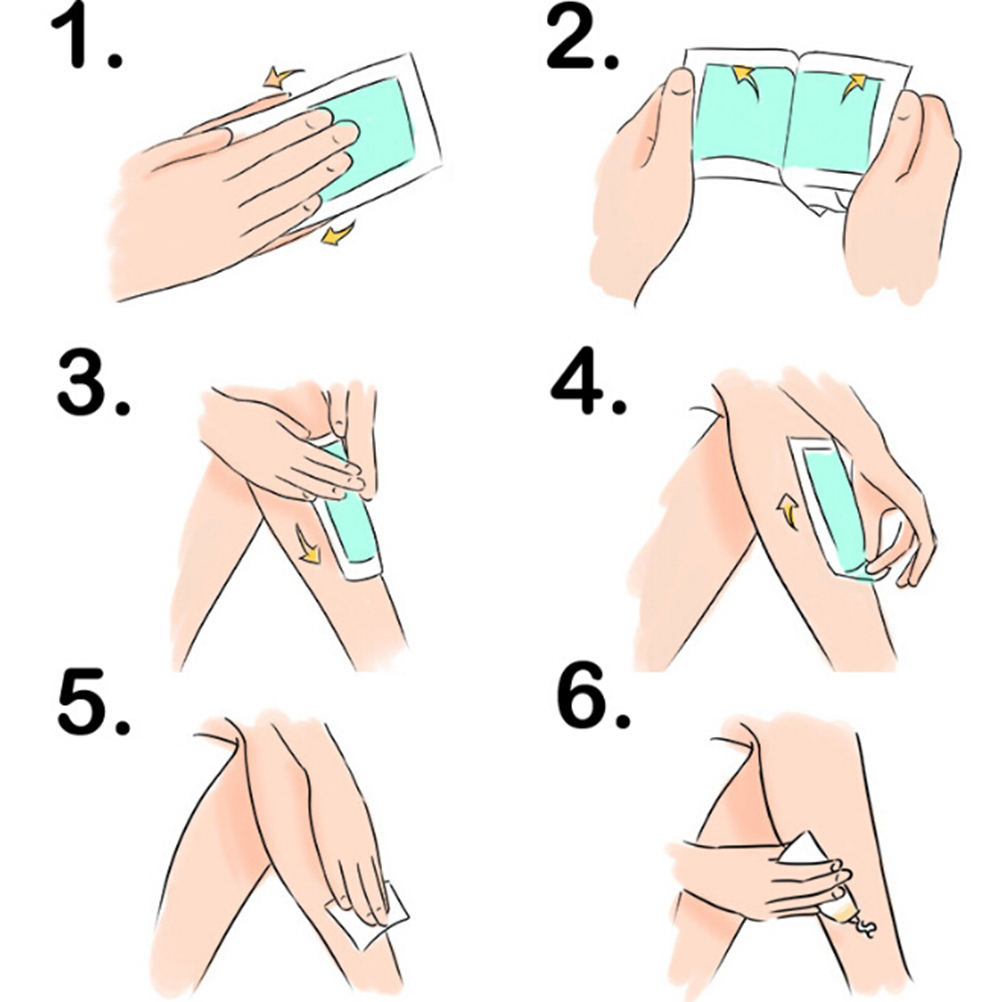 1.

2.

3.

4.

5.

6.