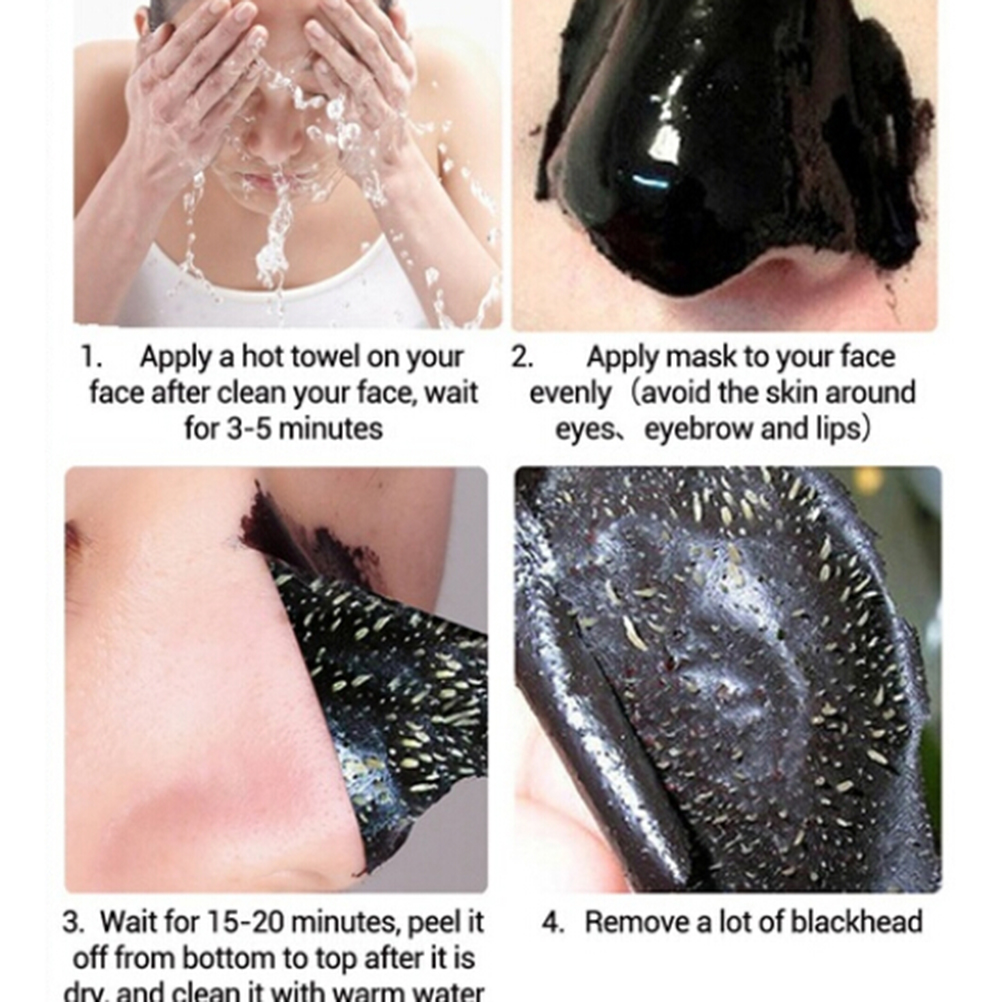 1. Apply a hot towel on your face after clean your face, wait for 3-5 minutes

2. Apply mask to your face evenly（avoid the skin around eyes、eyebrow and lips）

3. Wait for 15-20 minutes, peel it off from bottom to top after it is dry, and clean it with warm water

4. Remove a lot of blackhead