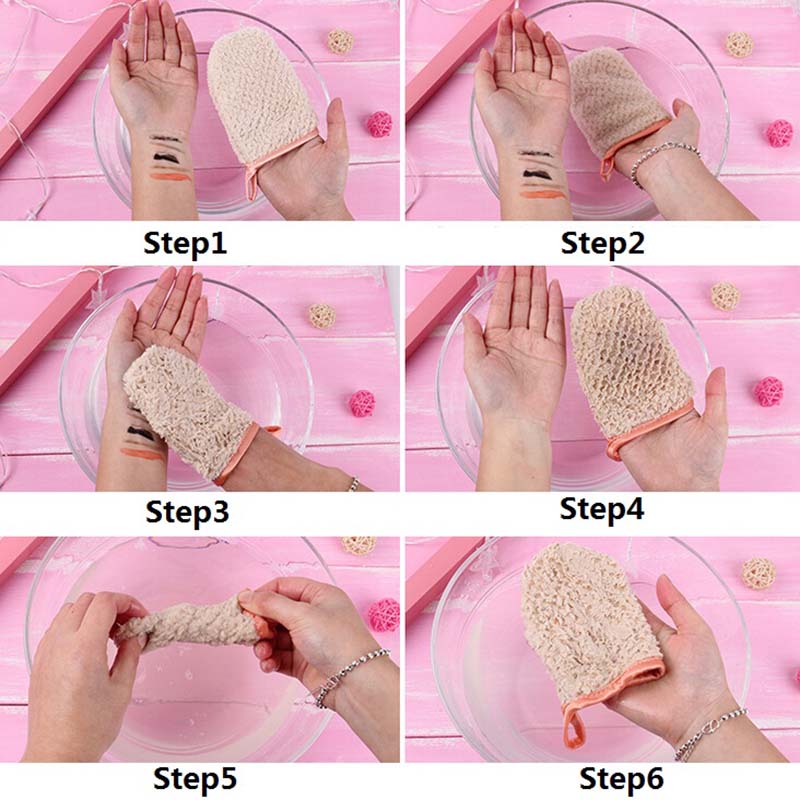 Step1

Step2

Step3

Step4

Step5

Step6