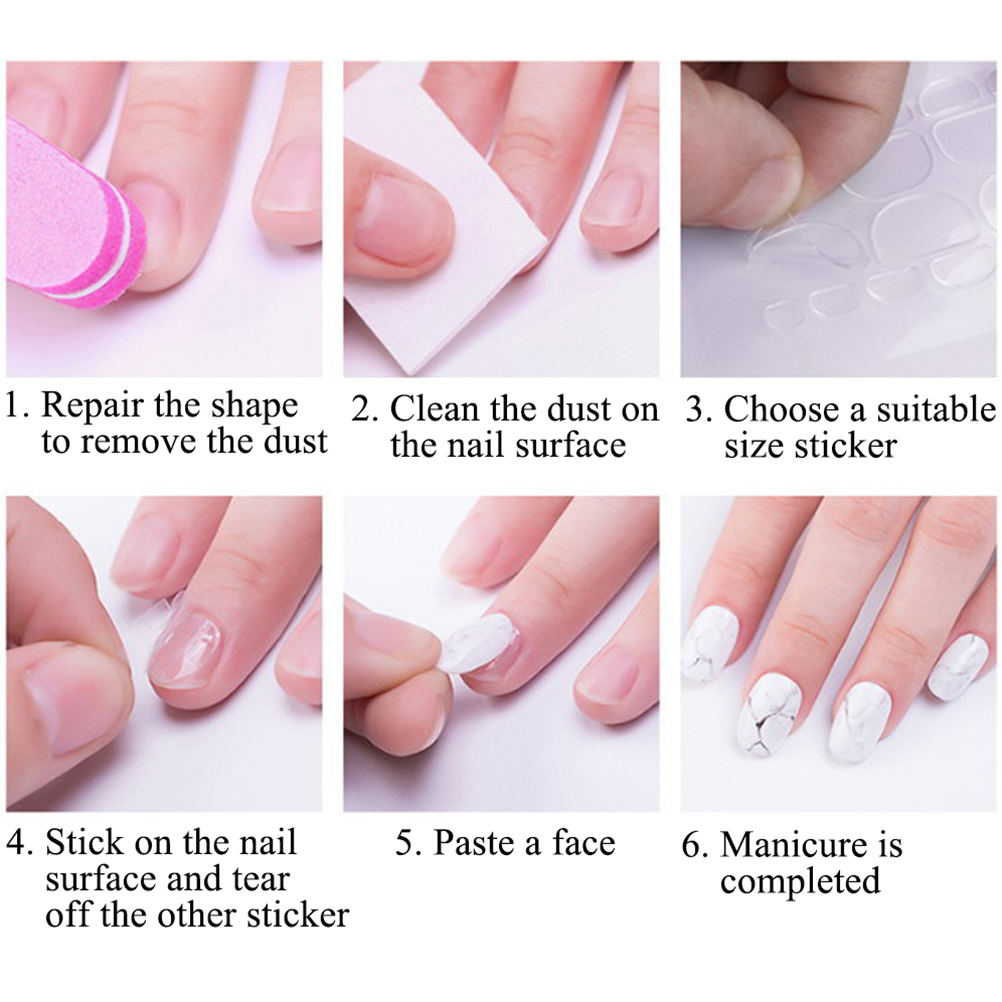 1. Repair the shape to remove the dust

2. Clean the dust on the nail surface

3. Choose a suitable size sticker

4. Stick on the nail surface and tear off the other sticker

5. Paste a face

6. Manicure is completed