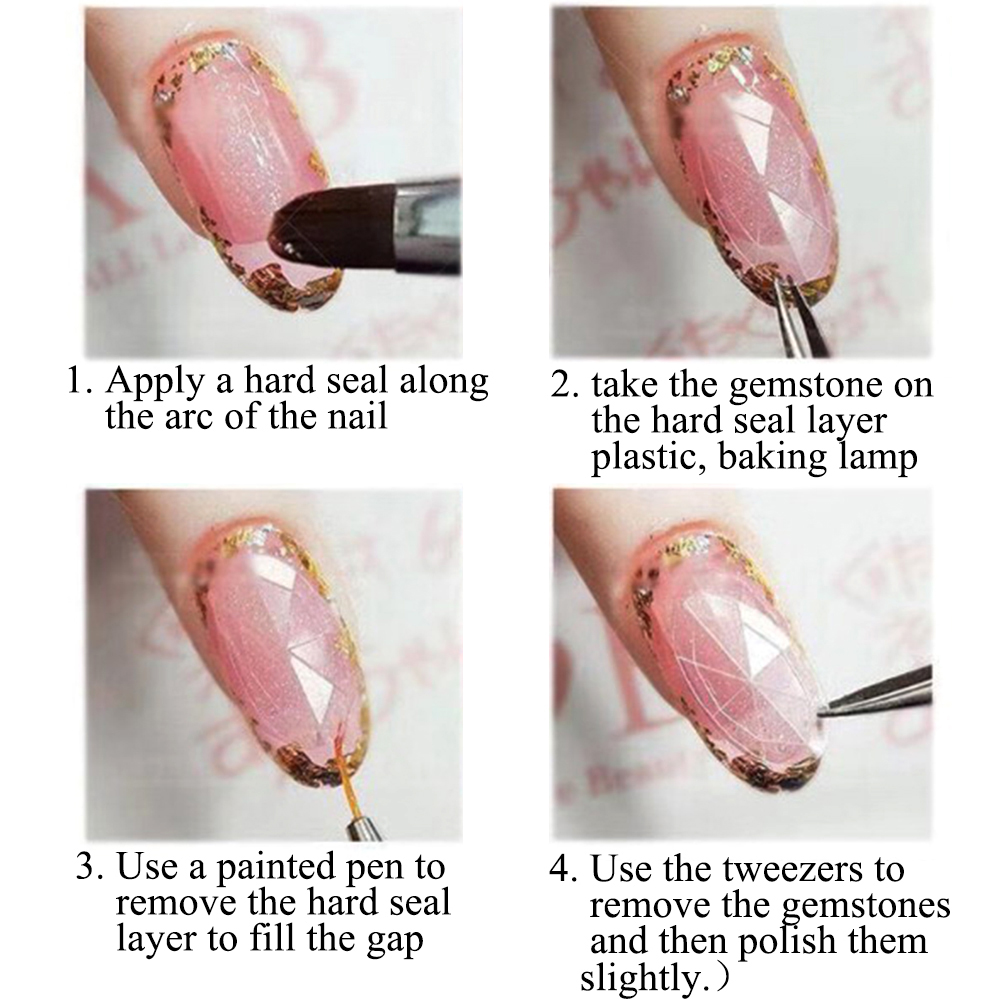 1. Apply a hard seal along the arc of the nail

2. take the gemstone on the hard seal layer plastic, baking lamp

3. Use a painted pen to remove the hard seal layer to fill the gap

4. Use the tweezers to remove the gemstones and then polish them slightly.）